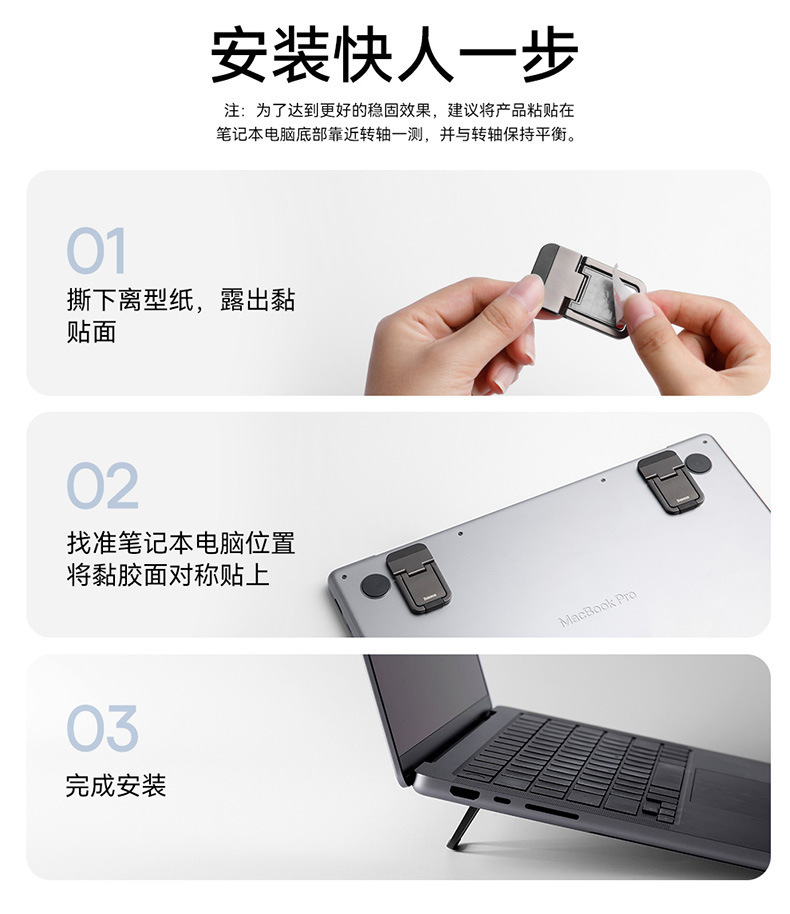 安装快人一步

注：为了达到更好的稳固效果，建议将产品粘贴在笔记本电脑底部靠近转轴一测，并与转轴保持平衡。

01

撕下离型纸，露出黏贴面

02

找准笔记本电脑位置将黏胶面对称贴上

Baseus

Baseus

MacBook Pro

03

完成安装