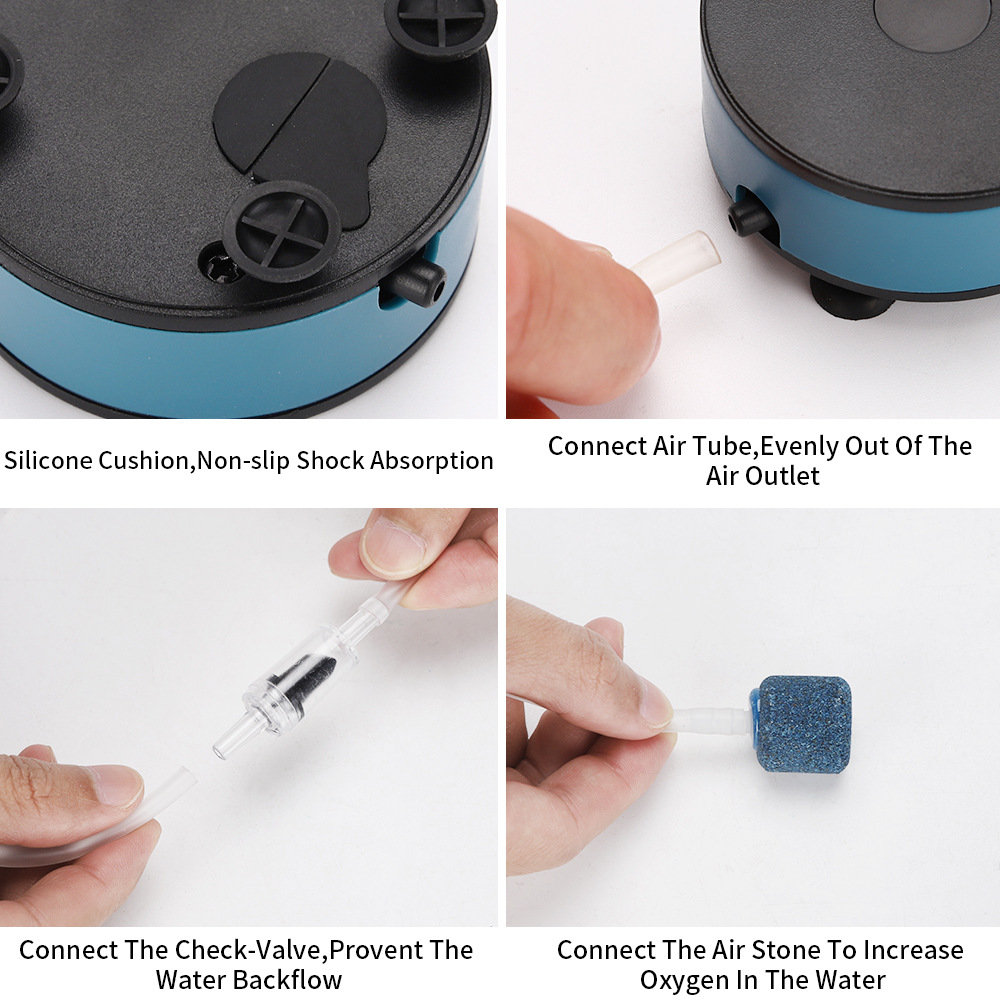 Silicone Cushion,Non-slip Shock Absorption

Connect Air Tube,Evenly Out Of The Air Outlet

Connect The Check-Valve,Provent The Water Backflow

Connect The Air Stone To Increase Oxygen In The Water