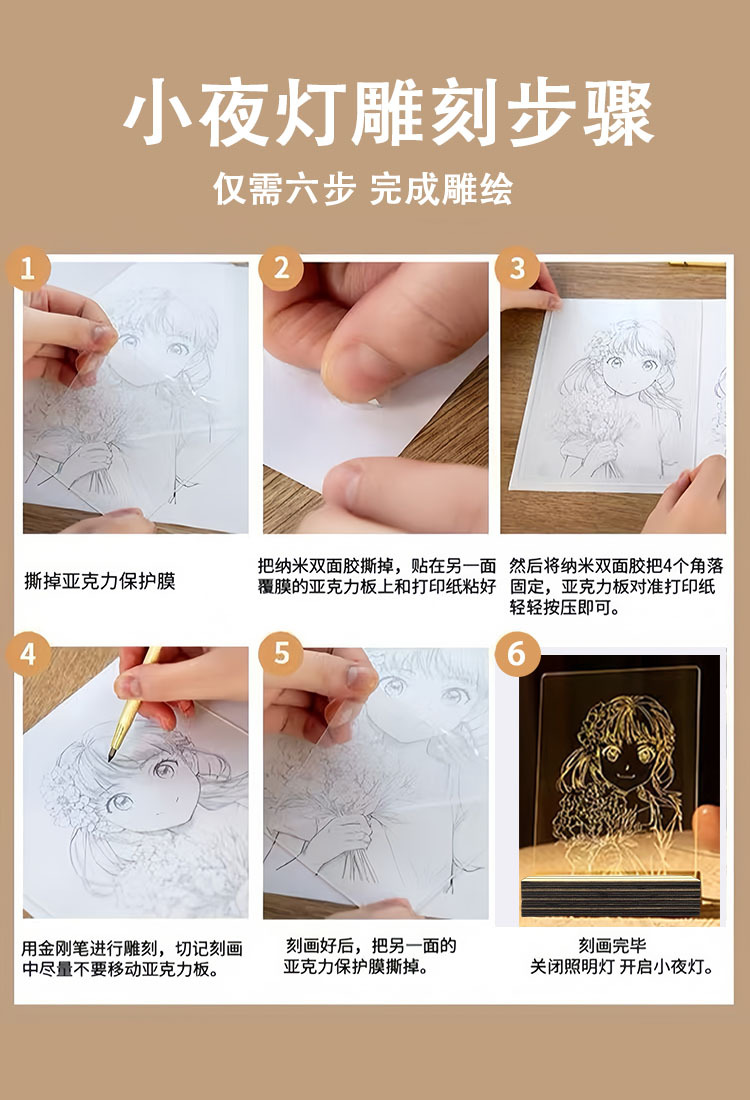 小夜灯雕刻步骤

仅需六步 完成雕绘

1

撕掉亚克力保护膜

2

把纳米双面胶撕掉，贴在另一面覆膜的亚克力板上和打印纸粘好

3

然后将纳米双面胶把4个角落固定，亚克力板对准打印纸轻轻按压即可。

4

用金刚笔进行雕刻，切记刻画中尽量不要移动亚克力板。

5

刻画好后，把另一面的亚克力保护膜撕掉。

6

刻画完毕
关闭照明灯 开启小夜灯。