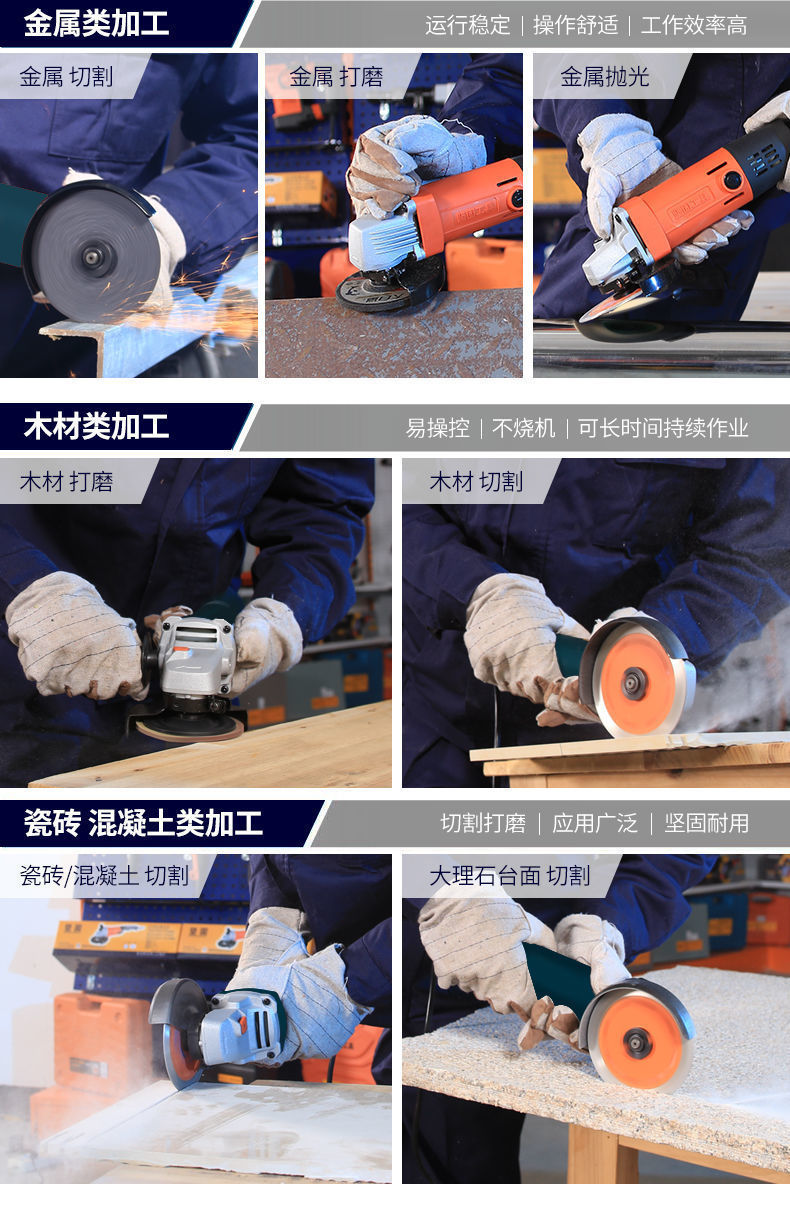 金属类加工

运行稳定 | 操作舒适 | 工作效率高

金属 切割

金属 打磨

金属抛光

木材类加工

易操控 | 不烧机 | 可长时间持续作业

木材 打磨

木材 切割

瓷砖 混凝土类加工

切割打磨 | 应用广泛 | 坚固耐用

瓷砖/混凝土 切割

大理石台面 切割