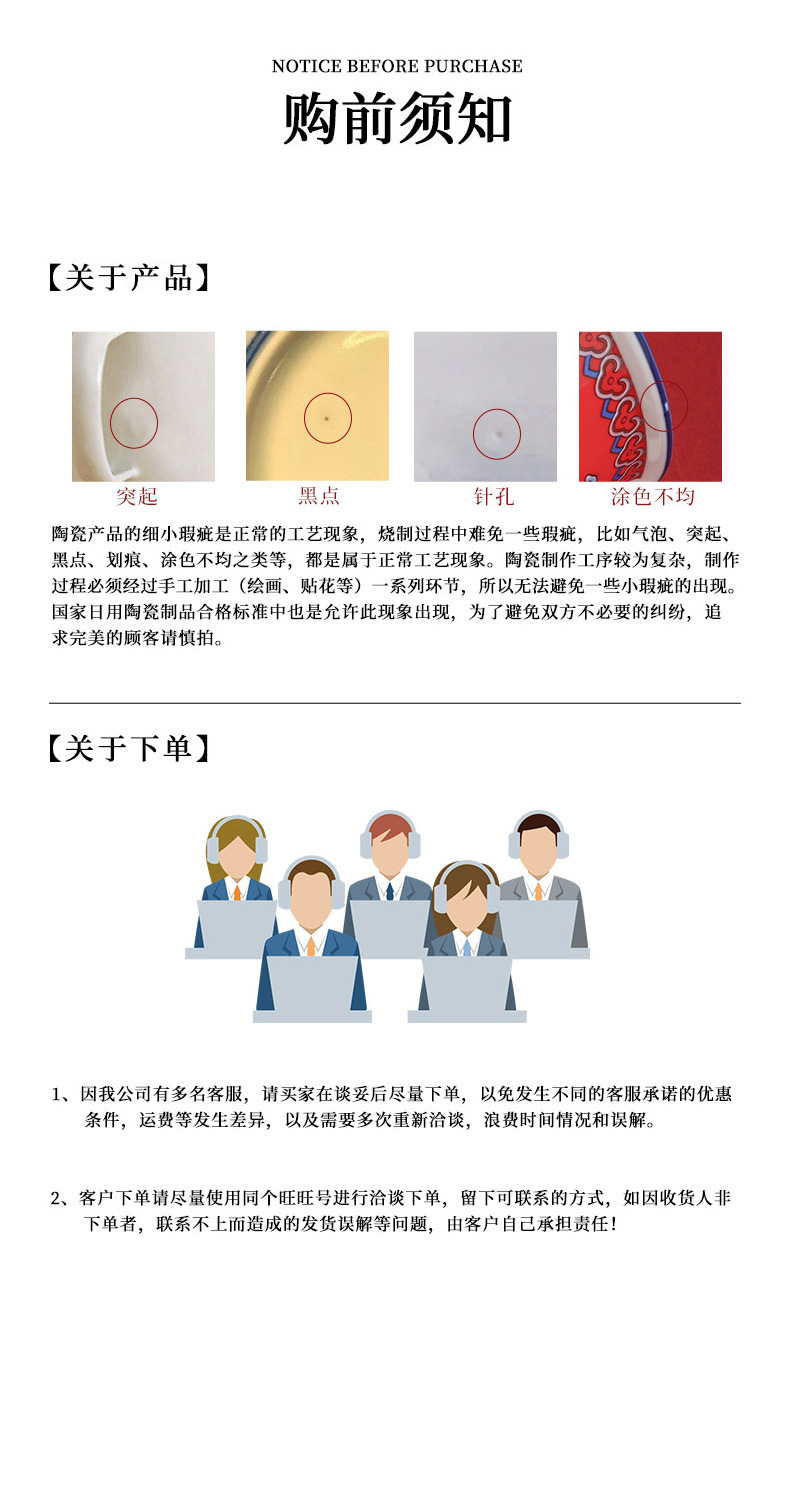 NOTICE BEFORE PURCHASE

购前须知

【关于产品】

突起

黑点

针孔

涂色不均

陶瓷产品的细小瑕疵是正常的工艺现象，烧制过程中难免一些瑕疵，比如气泡、突起、黑点、划痕、涂色不均之类等，都是属于正常工艺现象。陶瓷制作工序较为复杂，制作过程必须经过手工加工（绘画、贴花等）一系列环节，所以无法避免一些小瑕疵的出现。国家日用陶瓷制品合格标准中也是允许此现象出现，为了避免双方不必要的纠纷，追求完美的顾客请慎拍。

【关于下单】

1、因我公司有多名客服，请买家在谈妥后尽量下单，以免发生不同的客服承诺的优惠条件，运费等发生差异，以及需要多次重新洽谈，浪费时间情况和误解。

2、客户下单请尽量使用同个旺旺号进行洽谈下单，留下可联系的方式，如因收货人非下单者，联系不上而造成的发货误解等问题，由客户自己承担责任！