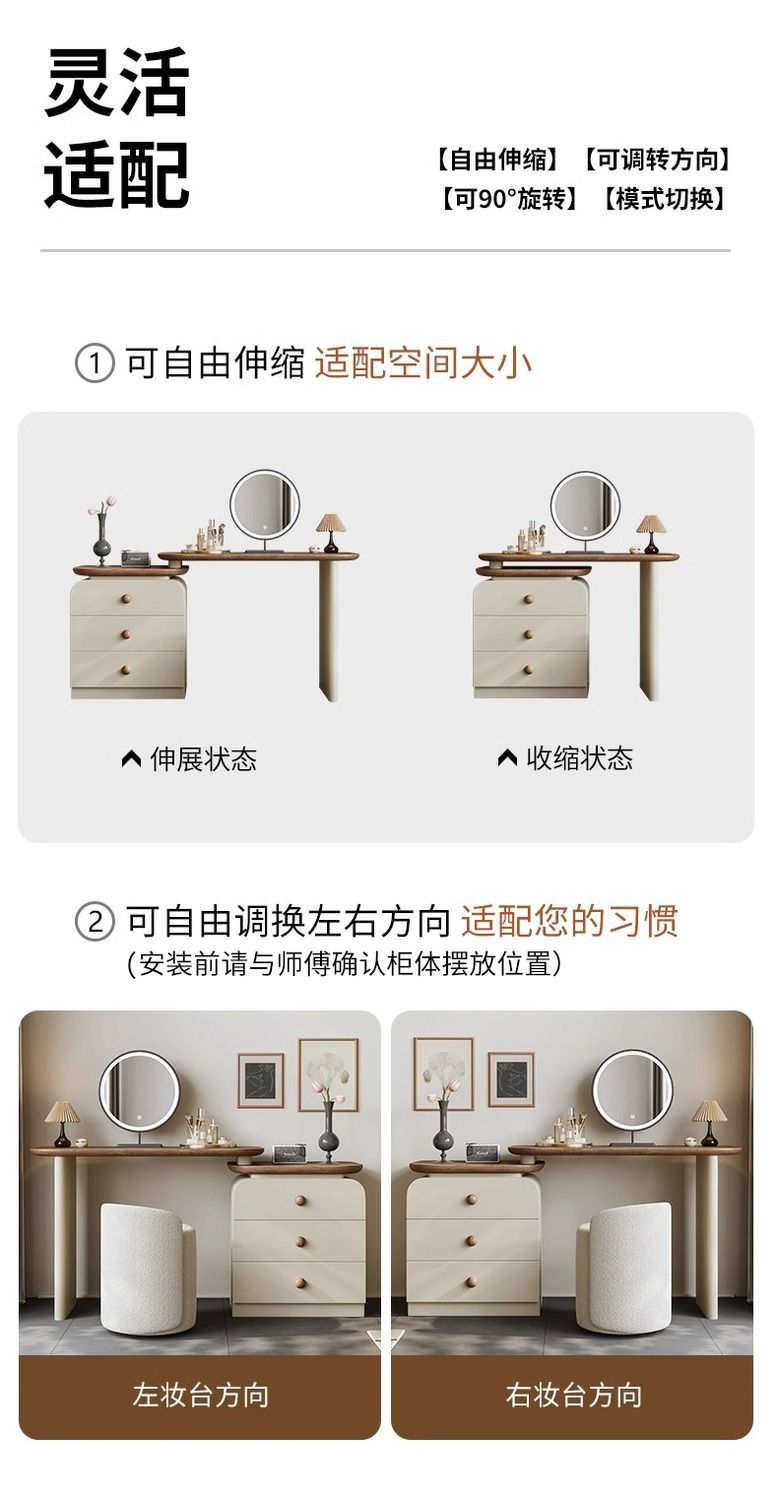 灵活
适配

【自由伸缩】【可调转方向】
【可90°旋转】【模式切换】

① 可自由伸缩 适配空间大小

伸展状态

收缩状态

② 可自由调换左右方向 适配您的习惯
(安装前请与师傅确认柜体摆放位置)

左妆台方向

右妆台方向