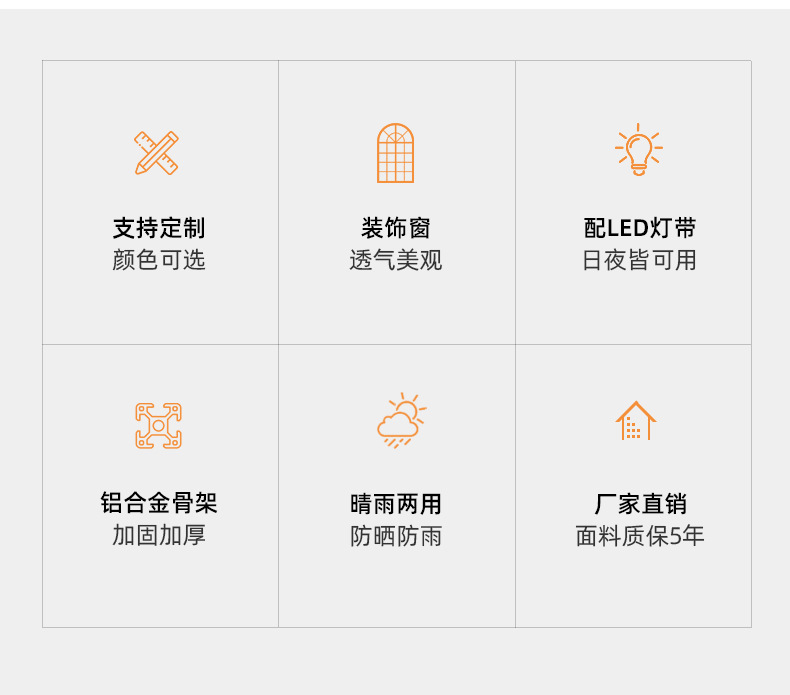 支持定制
颜色可选

装饰窗
透气美观

配LED灯带
日夜皆可用

铝合金骨架
加固加厚

晴雨两用
防晒防雨

厂家直销
面料质保5年