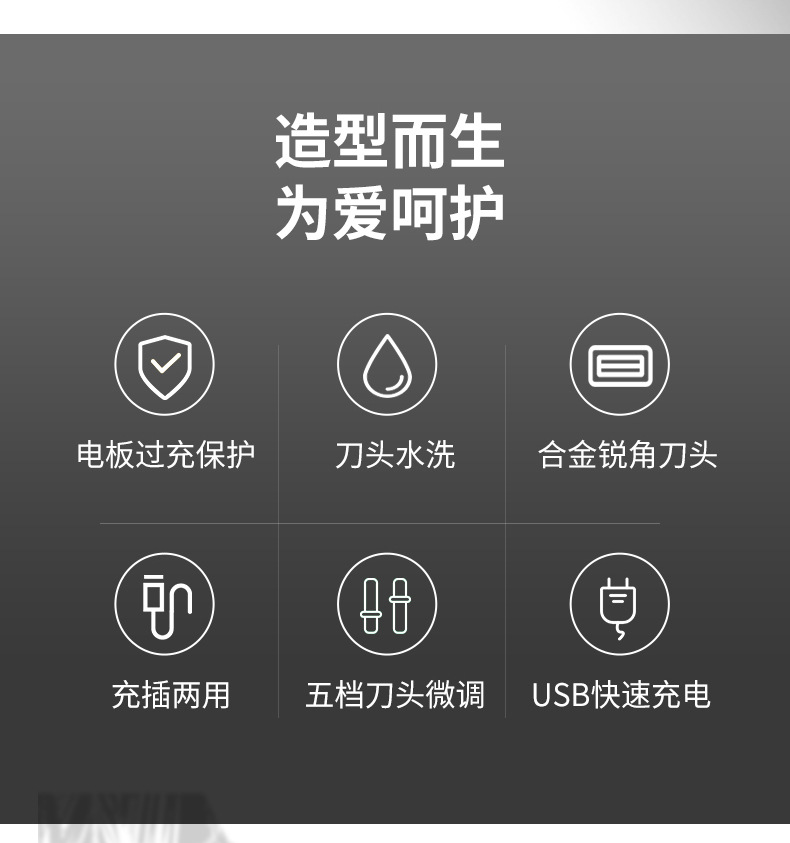 造型而生
为爱呵护

电板过充保护

刀头水洗

合金锐角刀头

充插两用

五档刀头微调

USB快速充电