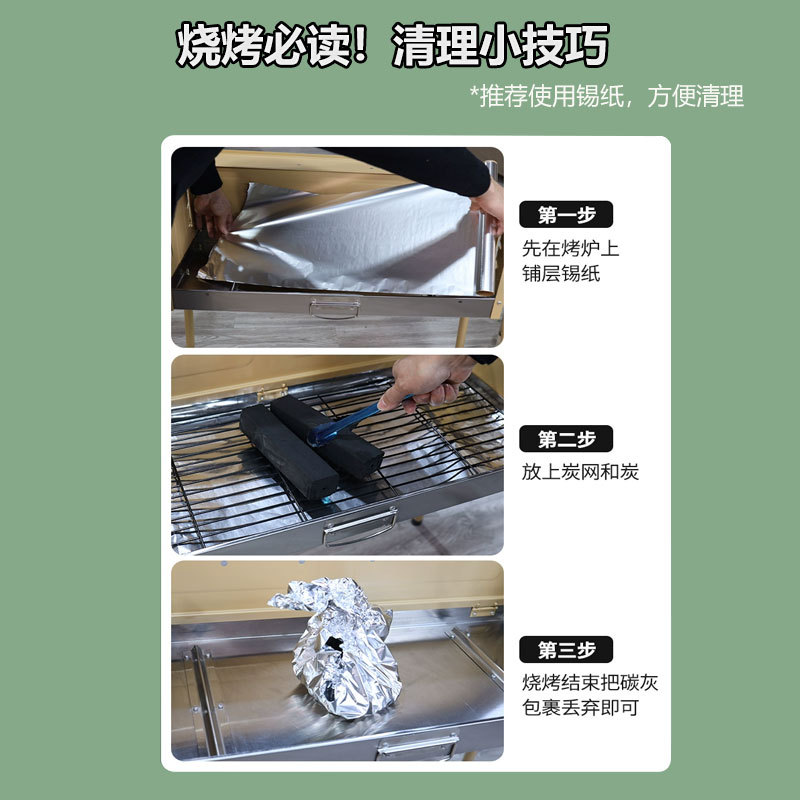 烧烤必读！清理小技巧

*推荐使用锡纸，方便清理

第一步

先在烤炉上铺层锡纸

第二步

放上炭网和炭

第三步

烧烤结束把碳灰包裹丢弃即可