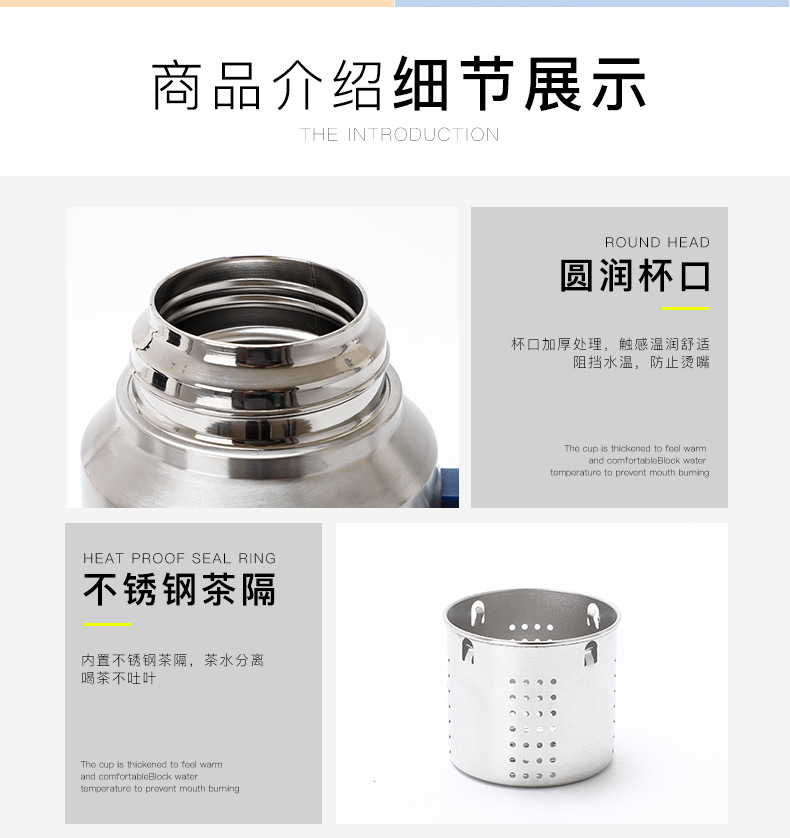 商品介绍细节展示

THE INTRODUCTION

ROUND HEAD

圆润杯口

杯口加厚处理，触感温润舒适
阻挡水温，防止烫嘴

The cup is thickened to feel warm and comfortableBlock water temperature to prevent mouth burning

HEAT PROOF SEAL RING

不锈钢茶隔

内置不锈钢茶隔，茶水分离
喝茶不吐叶

The cup is thickened to feel warm and comfortableBlock water temperature to prevent mouth burning