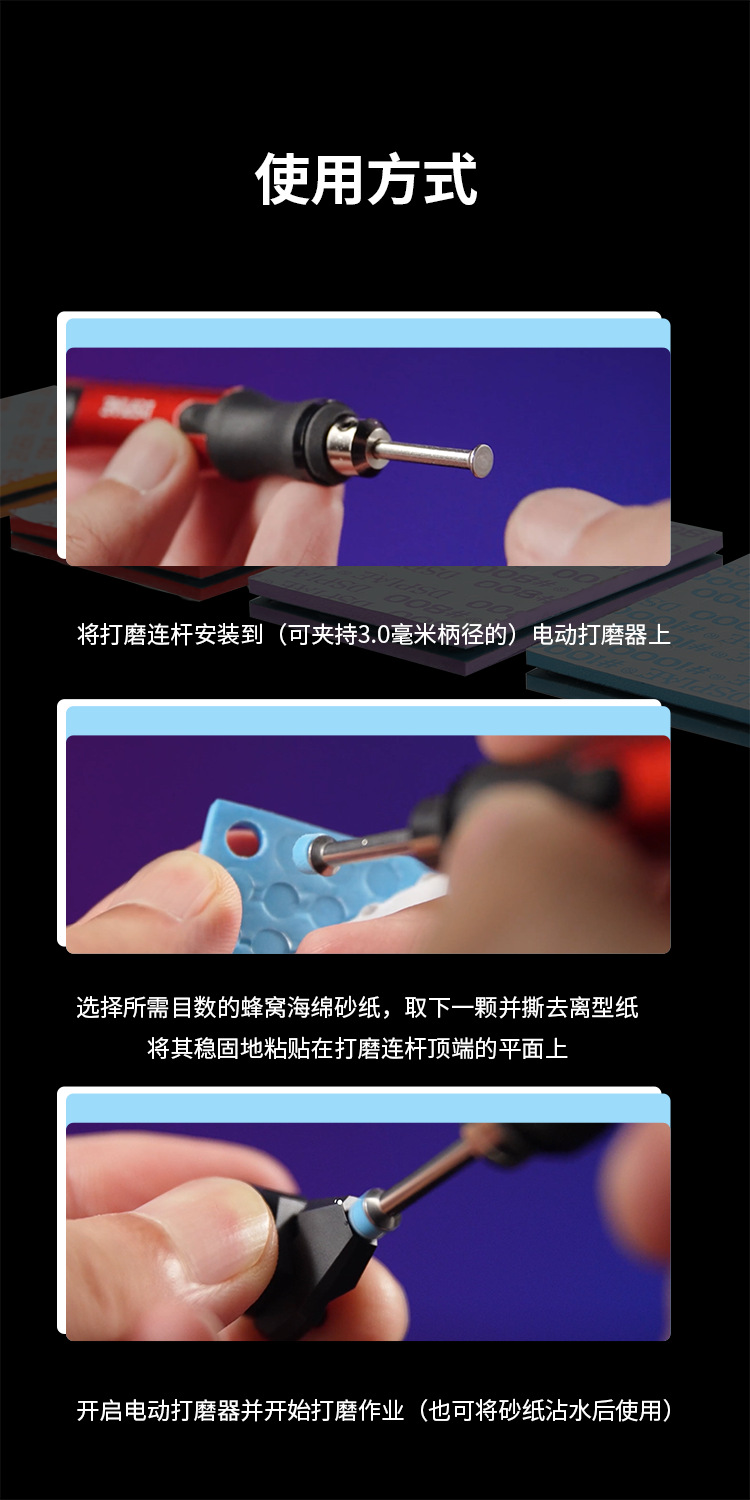 使用方式

将打磨连杆安装到（可夹持3.0毫米柄径的）电动打磨器上

选择所需目数的蜂窝海绵砂纸，取下一颗并撕去离型纸
将其稳固地粘贴在打磨连杆顶端的平面上

开启电动打磨器并开始打磨作业（也可将砂纸沾水后使用）