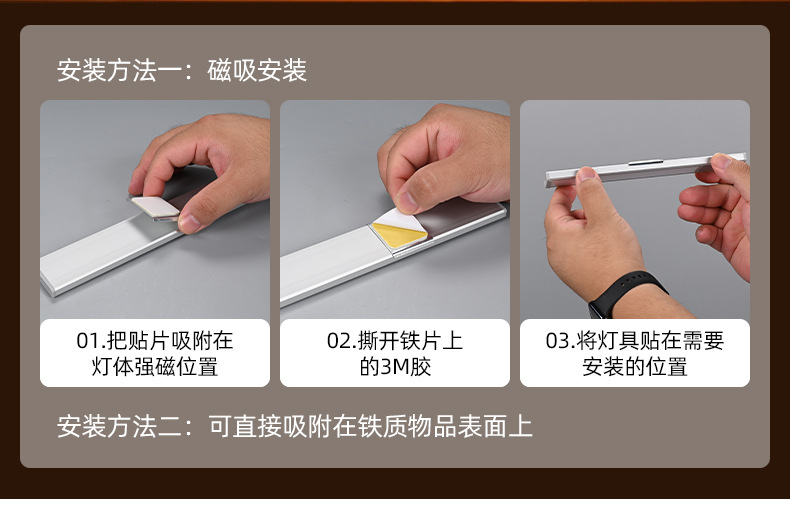 安装方法一：磁吸安装

01.把贴片吸附在灯体强磁位置

02.撕开铁片上的3M胶

03.将灯具贴在需要安装的位置

安装方法二：可直接吸附在铁质物品表面上