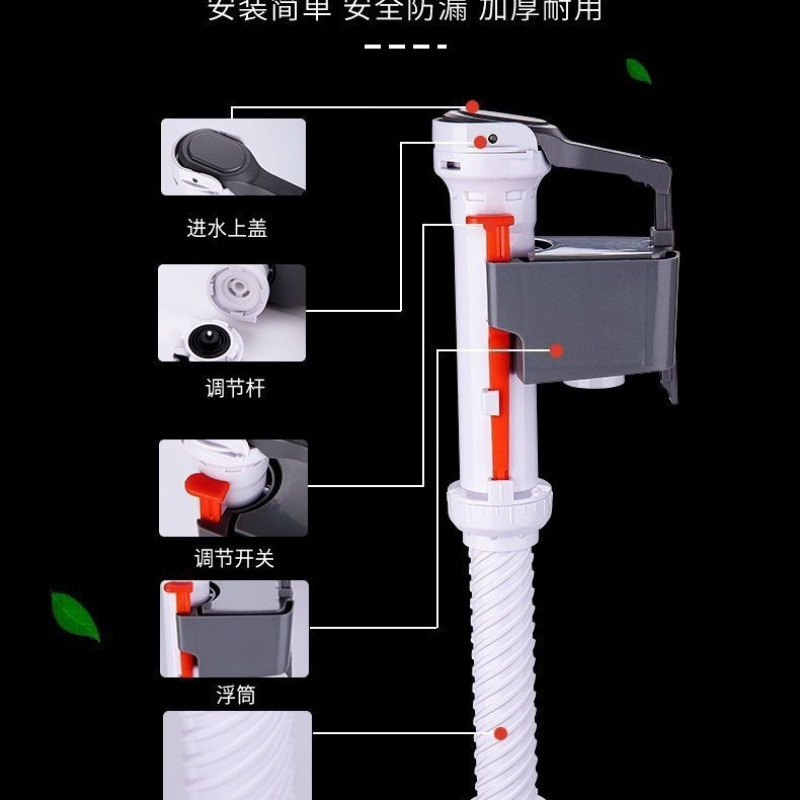 安装简单 安全防漏 加厚耐用

进水上盖

调节杆

调节开关

浮筒