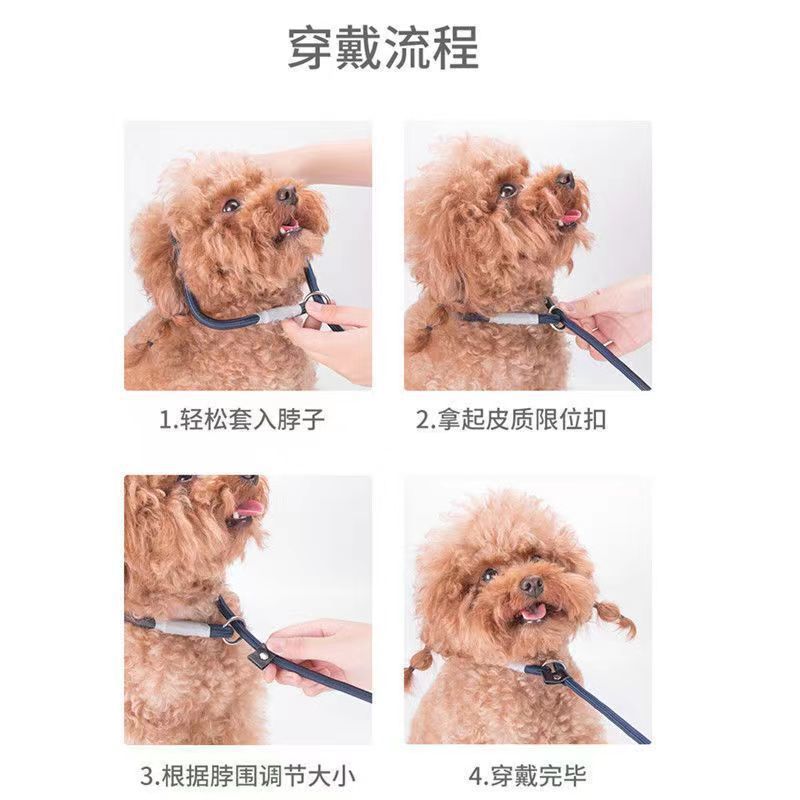 穿戴流程

1.轻松套入脖子

2.拿起皮质限位扣

3.根据脖围调节大小

4.穿戴完毕