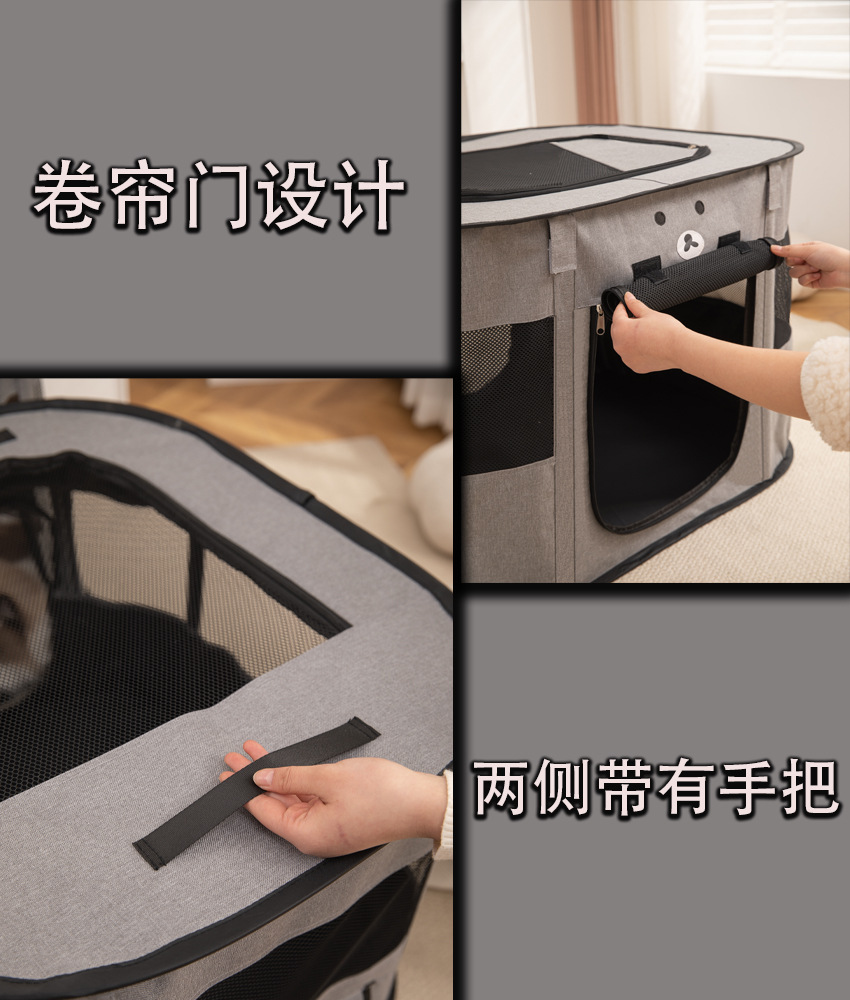 卷帘门设计

两侧带有手把