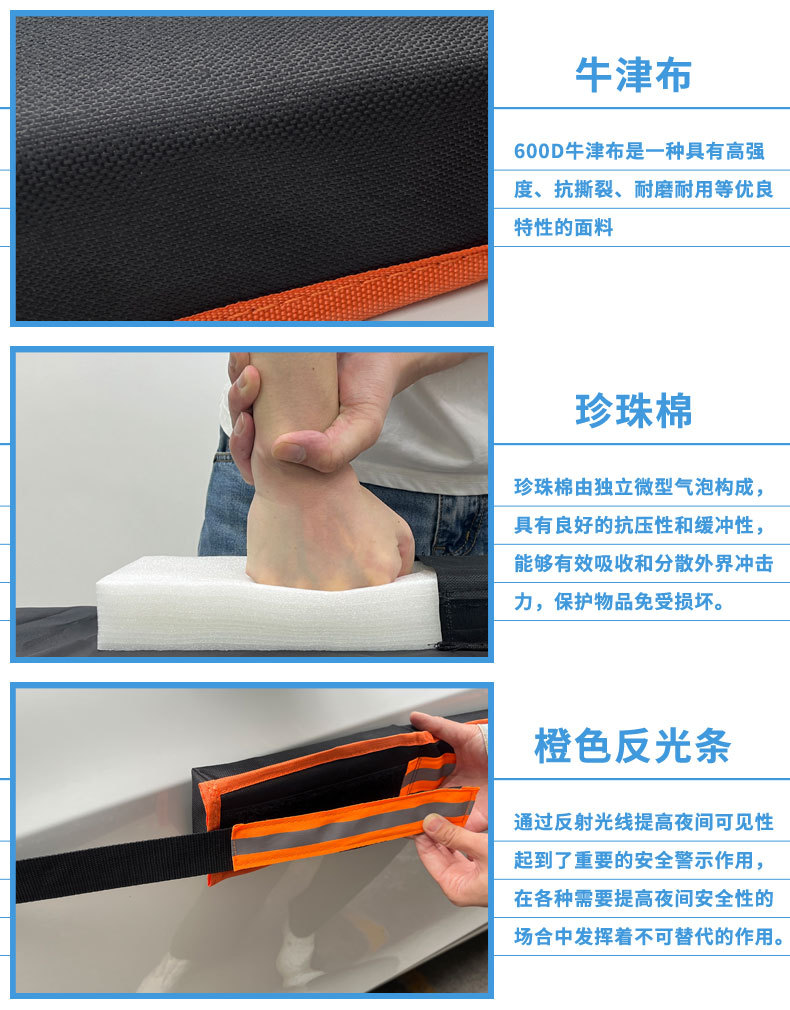 牛津布

600D牛津布是一种具有高强度、抗撕裂、耐磨耐用等优良特性的面料

珍珠棉

珍珠棉由独立微型气泡构成，具有良好的抗压性和缓冲性，能够有效吸收和分散外界冲击力，保护物品免受损坏。

橙色反光条

通过反射光线提高夜间可见性起到了重要的安全警示作用，在各种需要提高夜间安全性的场合中发挥着不可替代的作用。