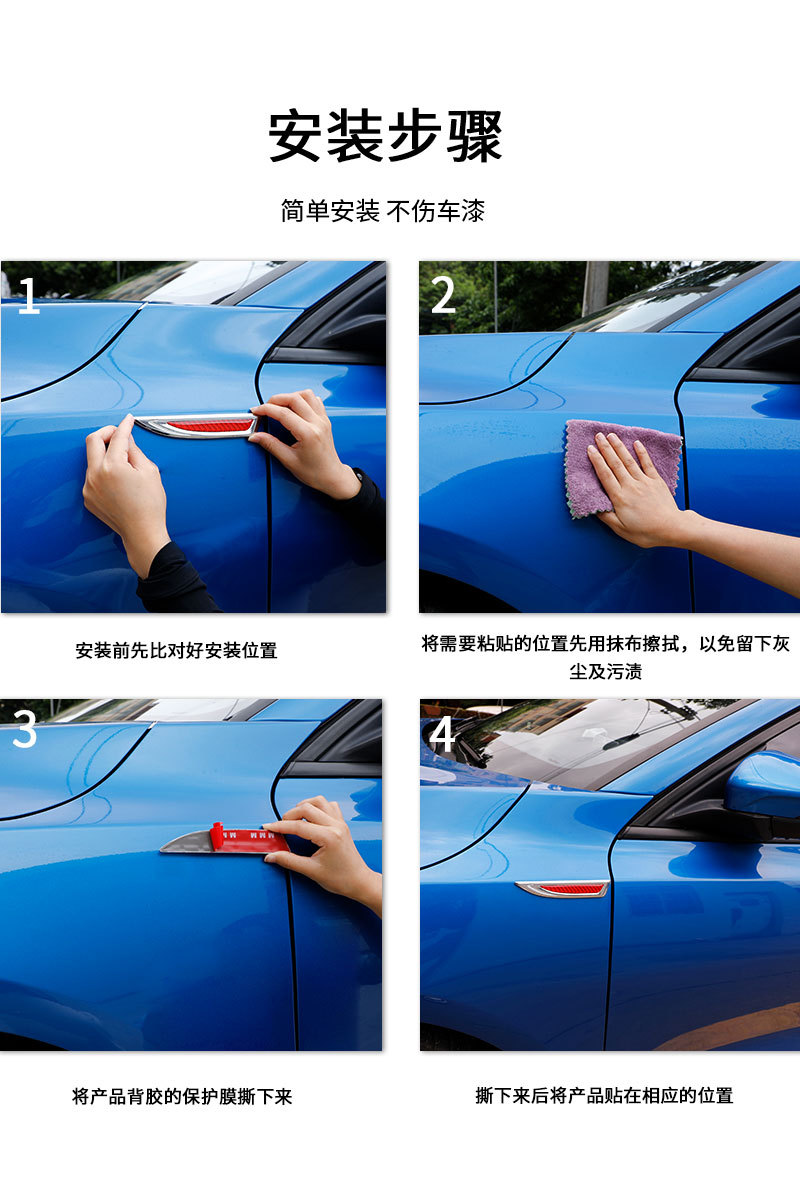 安装步骤

简单安装 不伤车漆

1

安装前先比对好安装位置

2

将需要粘贴的位置先用抹布擦拭，以免留下灰尘及污渍

3

将产品背胶的保护膜撕下来

4

撕下来后将产品贴在相应的位置