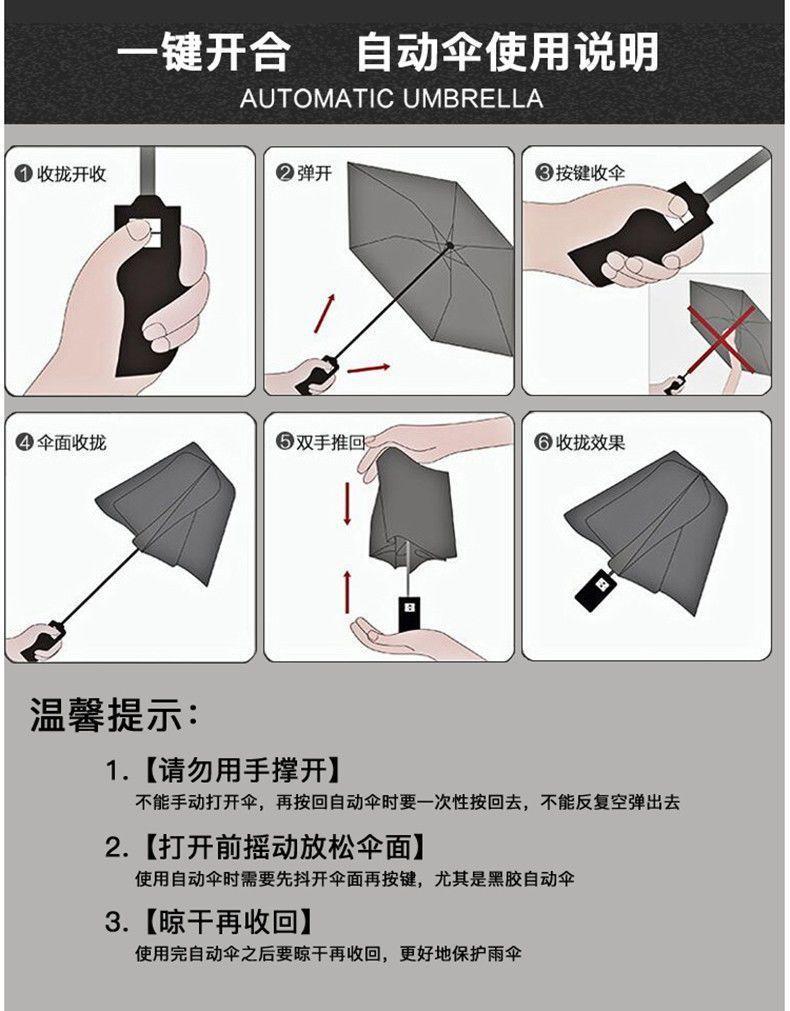 一键开合　自动伞使用说明
AUTOMATIC UMBRELLA

❶收拢开收

❷弹开

❸按键收伞

❹伞面收拢

❺双手推回

❻收拢效果

温馨提示：

1.【请勿用手撑开】
不能手动打开伞，再按回自动伞时要一次性按回去，不能反复空弹出去

2.【打开前摇动放松伞面】
使用自动伞时需要先抖开伞面再按键，尤其是黑胶自动伞

3.【晾干再收回】
使用完自动伞之后要晾干再收回，更好地保护雨伞