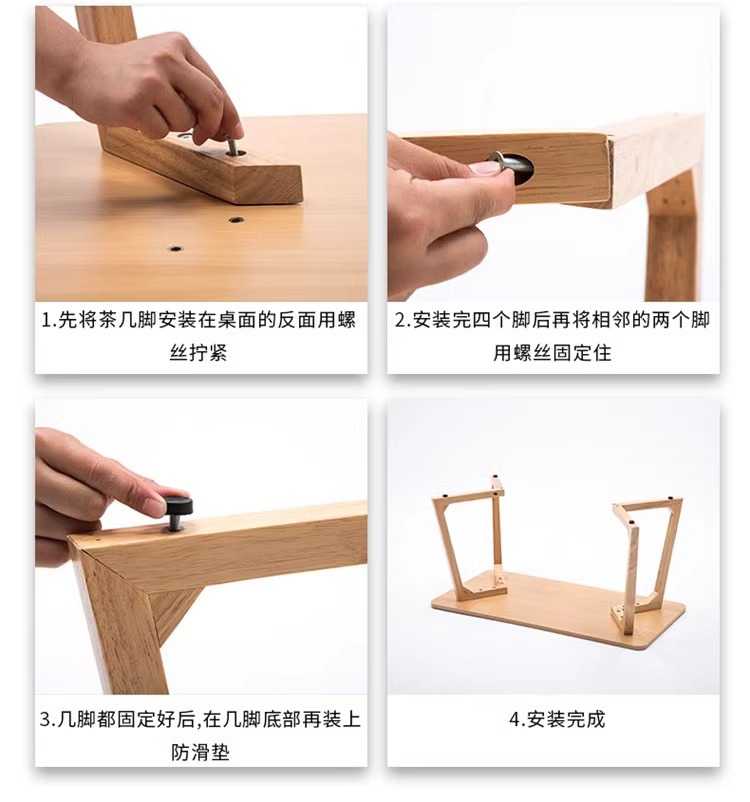 1.先将茶几脚安装在桌面的反面用螺丝拧紧

2.安装完四个脚后再将相邻的两个脚用螺丝固定住

3.几脚都固定好后,在几脚底部再装上防滑垫

4.安装完成