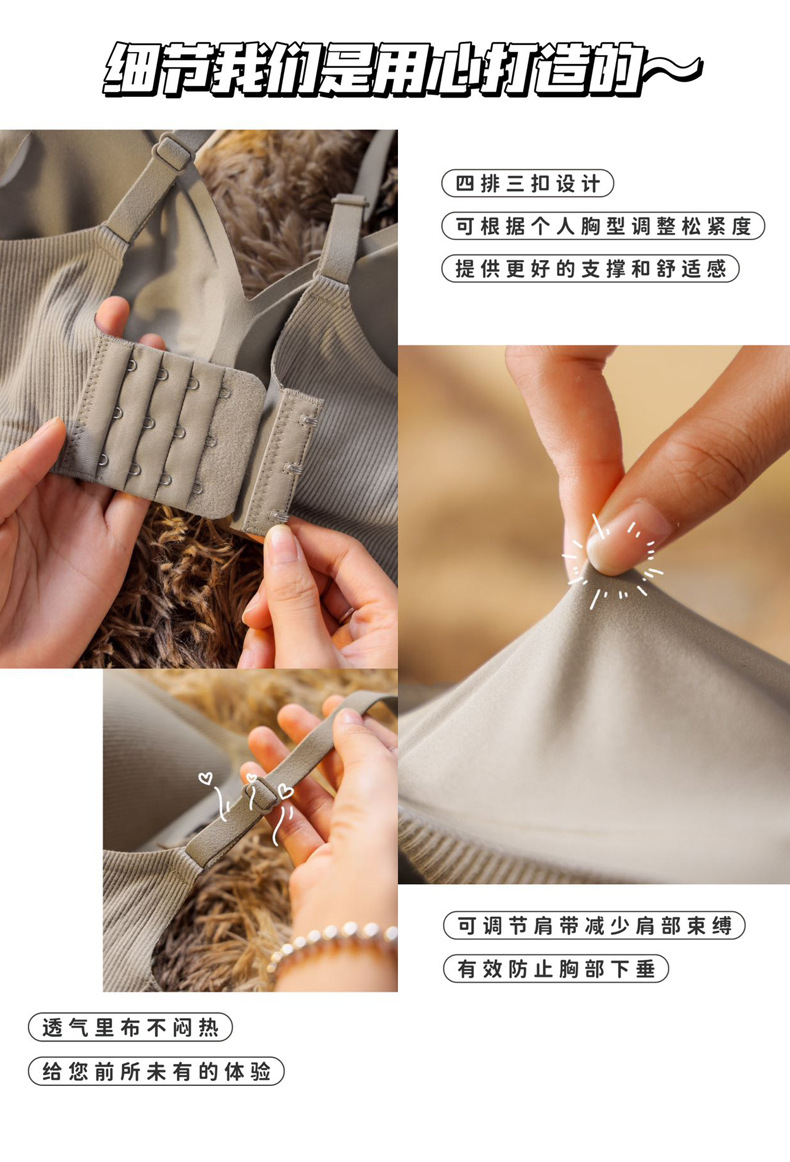 细节我们是用心打造的~

四排三扣设计

可根据个人胸型调整松紧度

提供更好的支撑和舒适感

可调节肩带减少肩部束缚

有效防止胸部下垂

透气里布不闷热

给您前所未有的体验