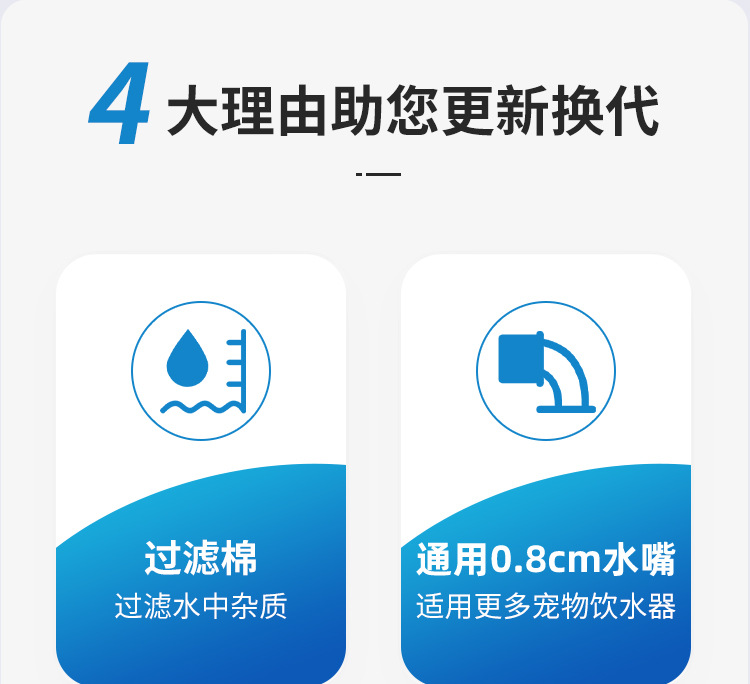 4大理由助您更新换代

过滤棉
过滤水中杂质

通用0.8cm水嘴
适用更多宠物饮水器