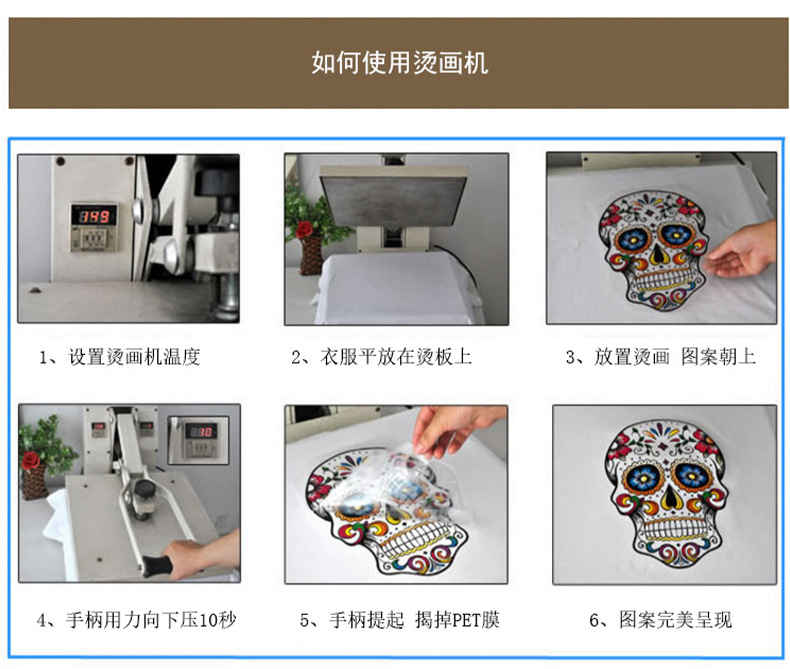 如何使用烫画机

149

1、设置烫画机温度

2、衣服平放在烫板上

3、放置烫画 图案朝上

10

4、手柄用力向下压10秒

5、手柄提起 揭掉PET膜

6、图案完美呈现