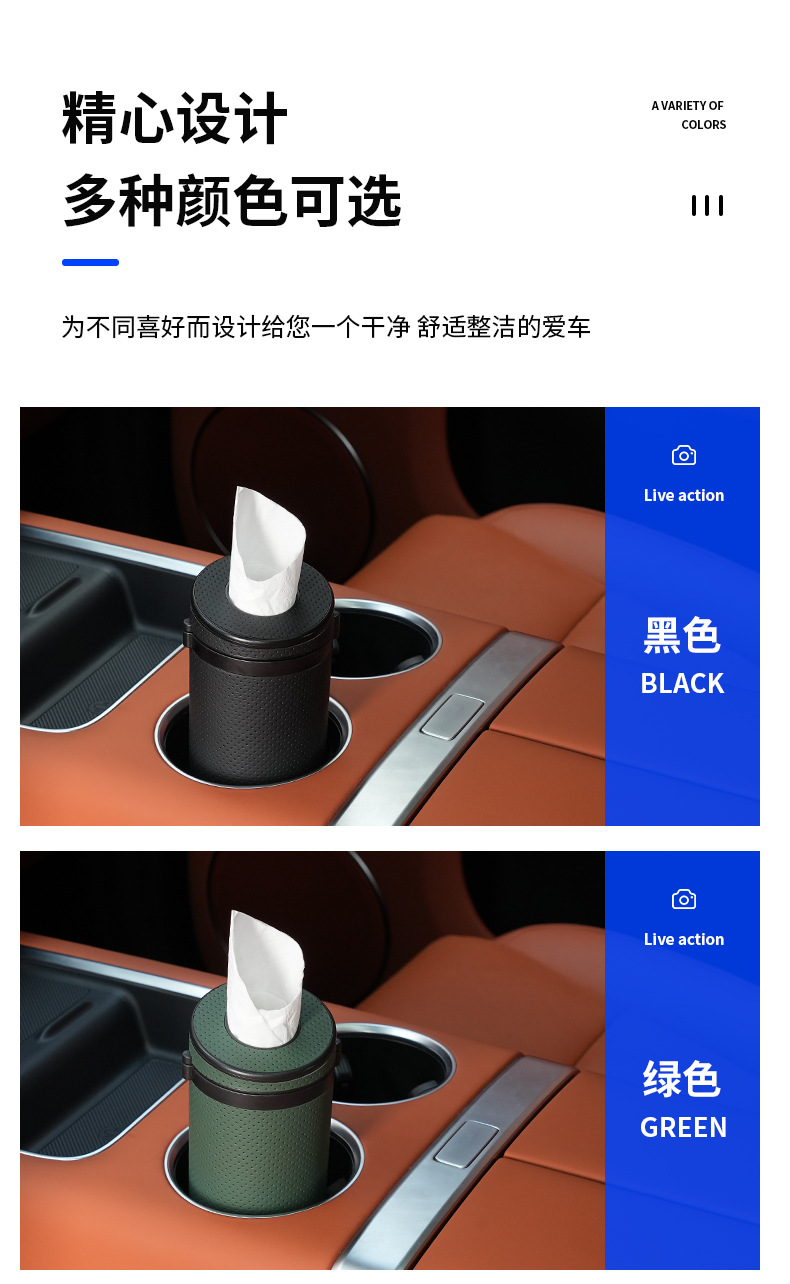 精心设计
多种颜色可选

A VARIETY OF COLORS

为不同喜好而设计给您一个干净 舒适整洁的爱车

Live action

黑色
BLACK

Live action

绿色
GREEN