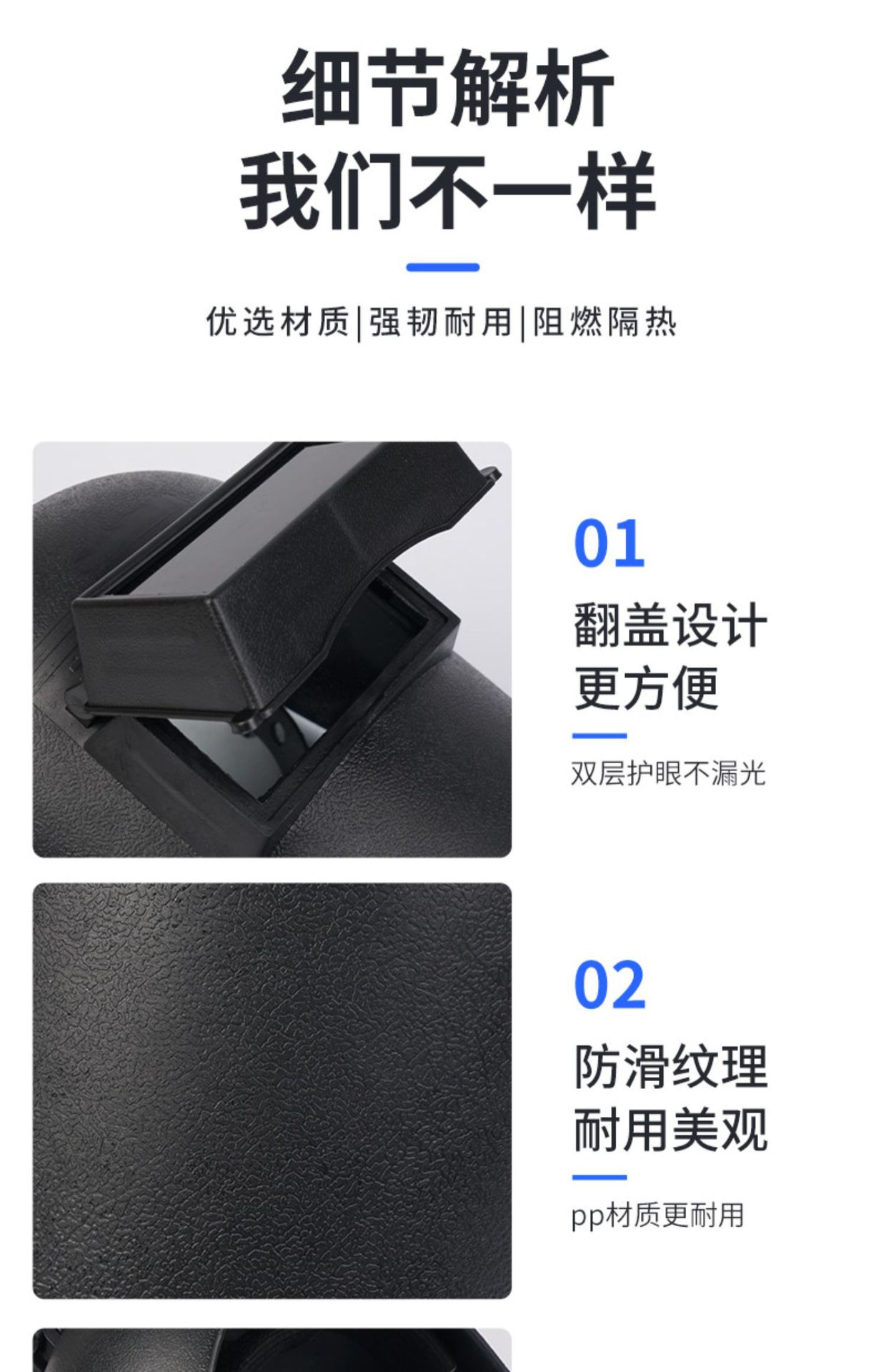 细节解析
我们不一样

优选材质|强韧耐用|阻燃隔热

01
翻盖设计
更方便

双层护眼不漏光

02
防滑纹理
耐用美观

pp材质更耐用