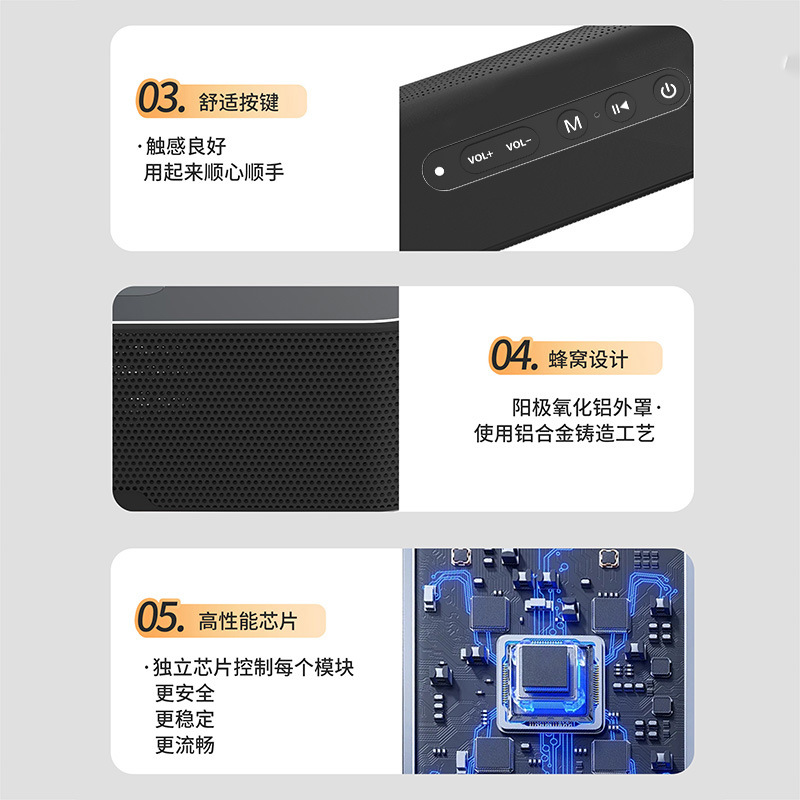 03. 舒适按键

·触感良好
用起来顺心顺手

VOL+ VOL−

M

04. 蜂窝设计

阳极氧化铝外罩·
使用铝合金铸造工艺

05. 高性能芯片

·独立芯片控制每个模块
更安全
更稳定
更流畅