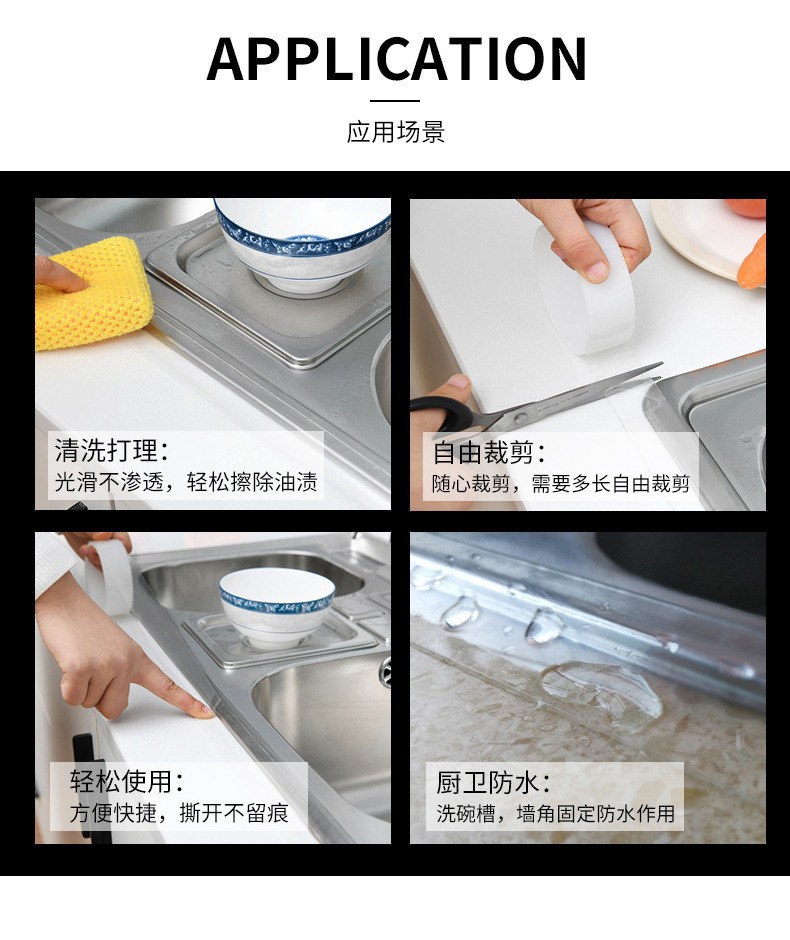 APPLICATION

应用场景

清洗打理：
光滑不渗透，轻松擦除油渍

自由裁剪：
随心裁剪，需要多长自由裁剪

轻松使用：
方便快捷，撕开不留痕

厨卫防水：
洗碗槽，墙角固定防水作用