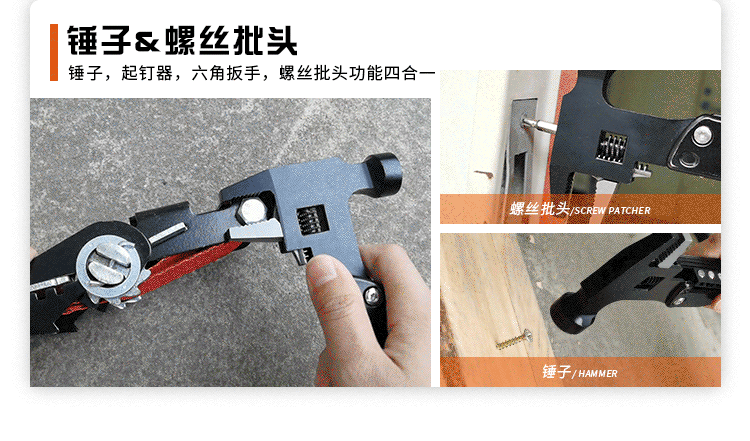 锤子&螺丝批头

锤子，起钉器，六角扳手，螺丝批头功能四合一

螺丝批头/SCREW PATCHER

锤子/HAMMER