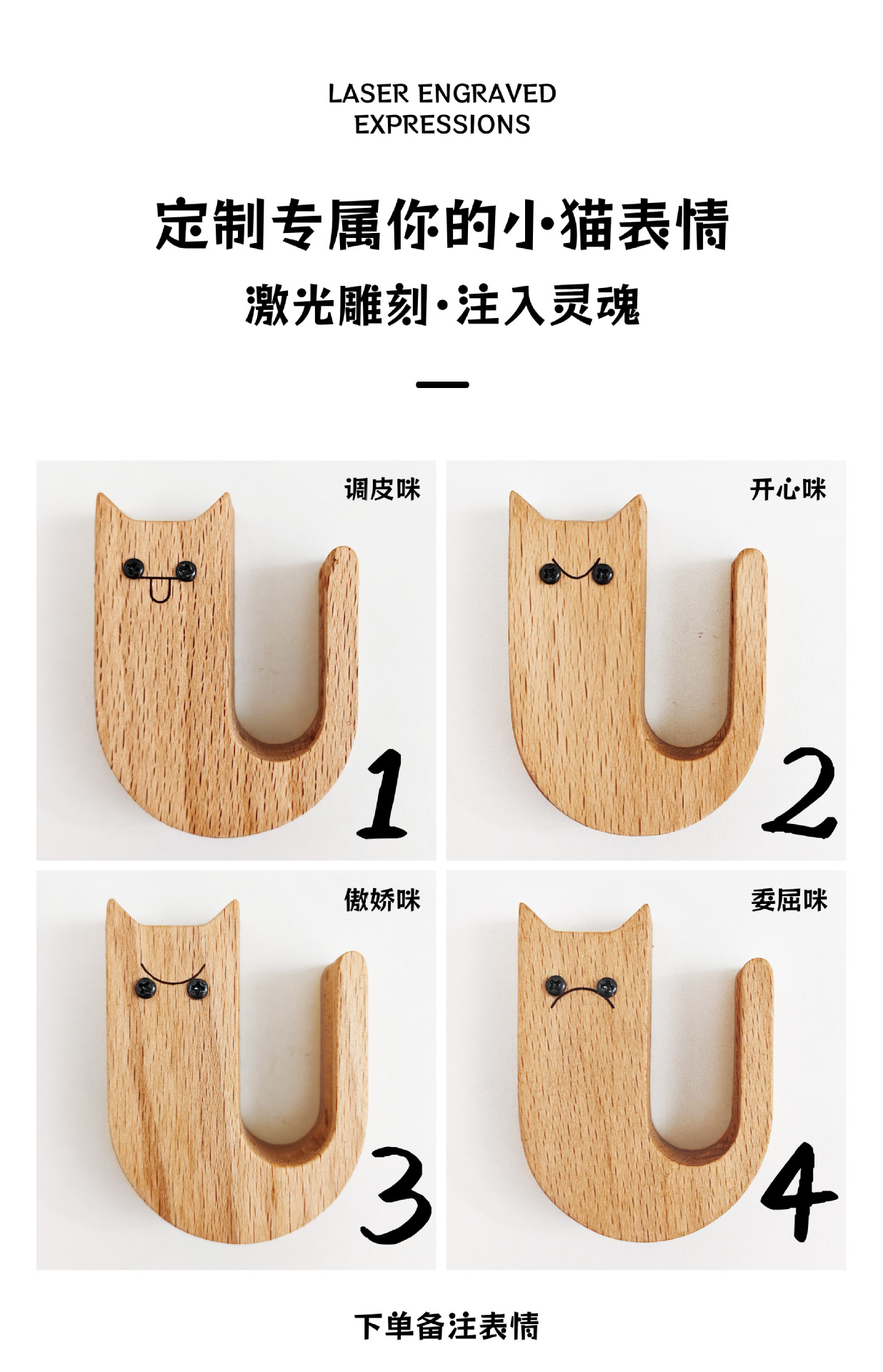 LASER ENGRAVED EXPRESSIONS

定制专属你的小·猫表情

激光雕刻·注入灵魂

调皮咪

1

开心咪

2

傲娇咪

3

委屈咪

4

下单备注表情