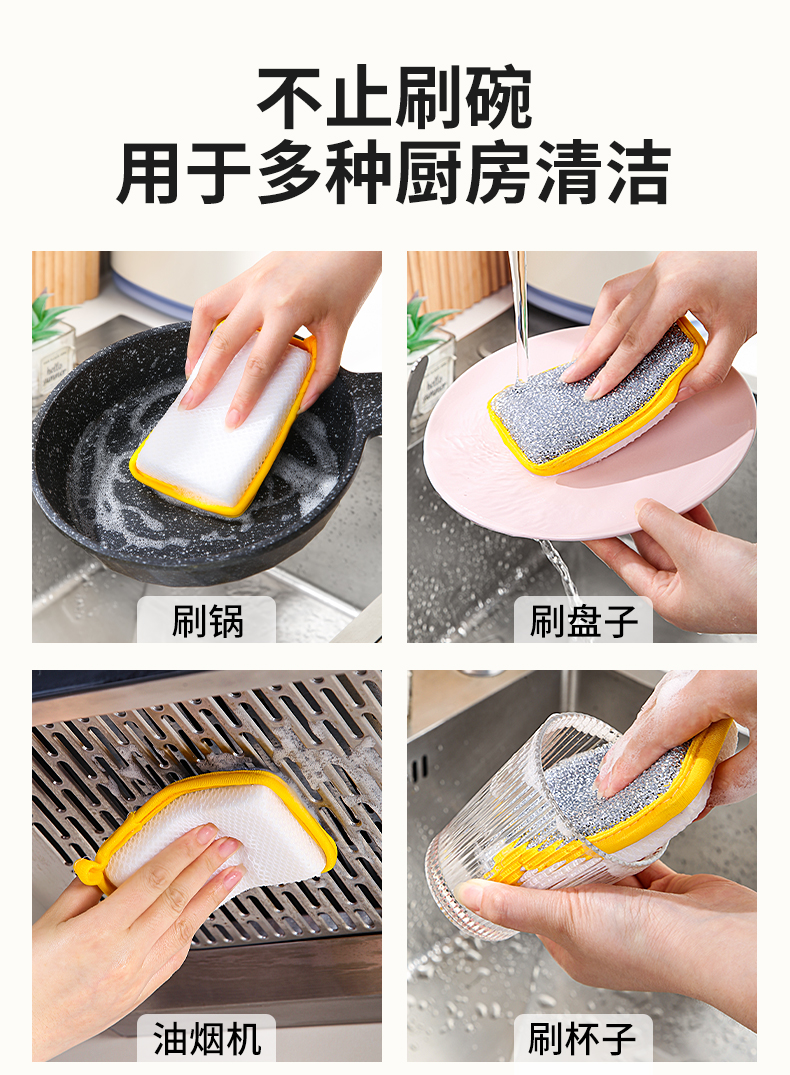 不止刷碗
用于多种厨房清洁

刷锅

刷盘子

油烟机

刷杯子