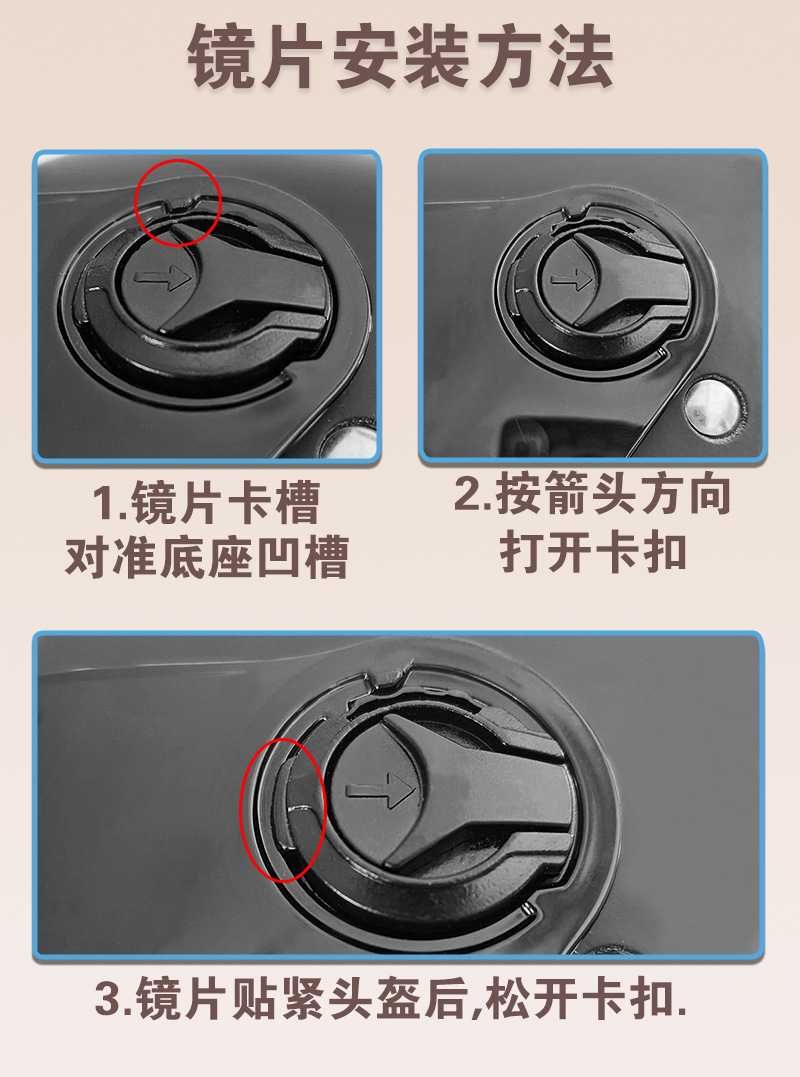 镜片安装方法

1.镜片卡槽
对准底座凹槽

2.按箭头方向
打开卡扣

3.镜片贴紧头盔后,松开卡扣.