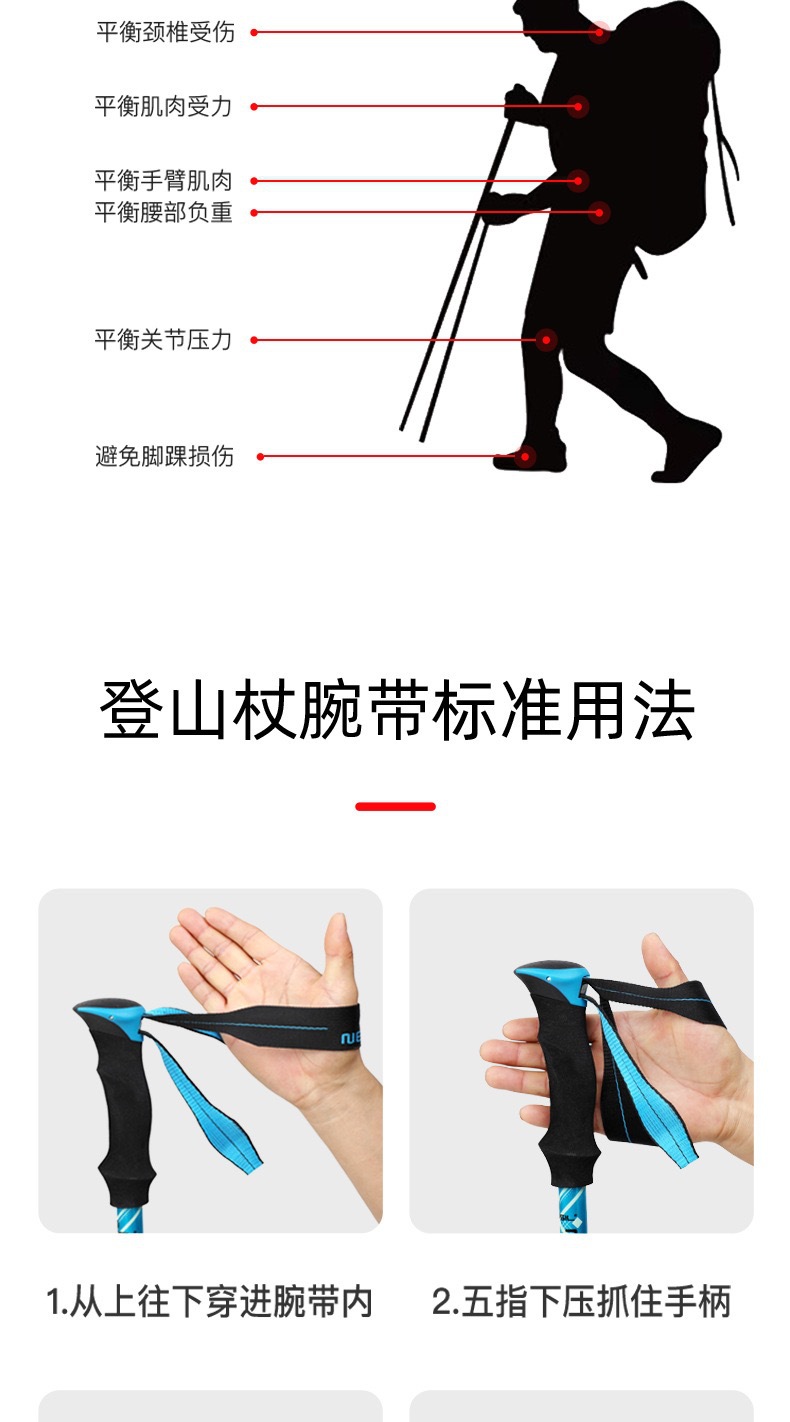 平衡颈椎受伤

平衡肌肉受力

平衡手臂肌肉
平衡腰部负重

平衡关节压力

避免脚踝损伤

登山杖腕带标准用法

1.从上往下穿进腕带内

2.五指下压抓住手柄