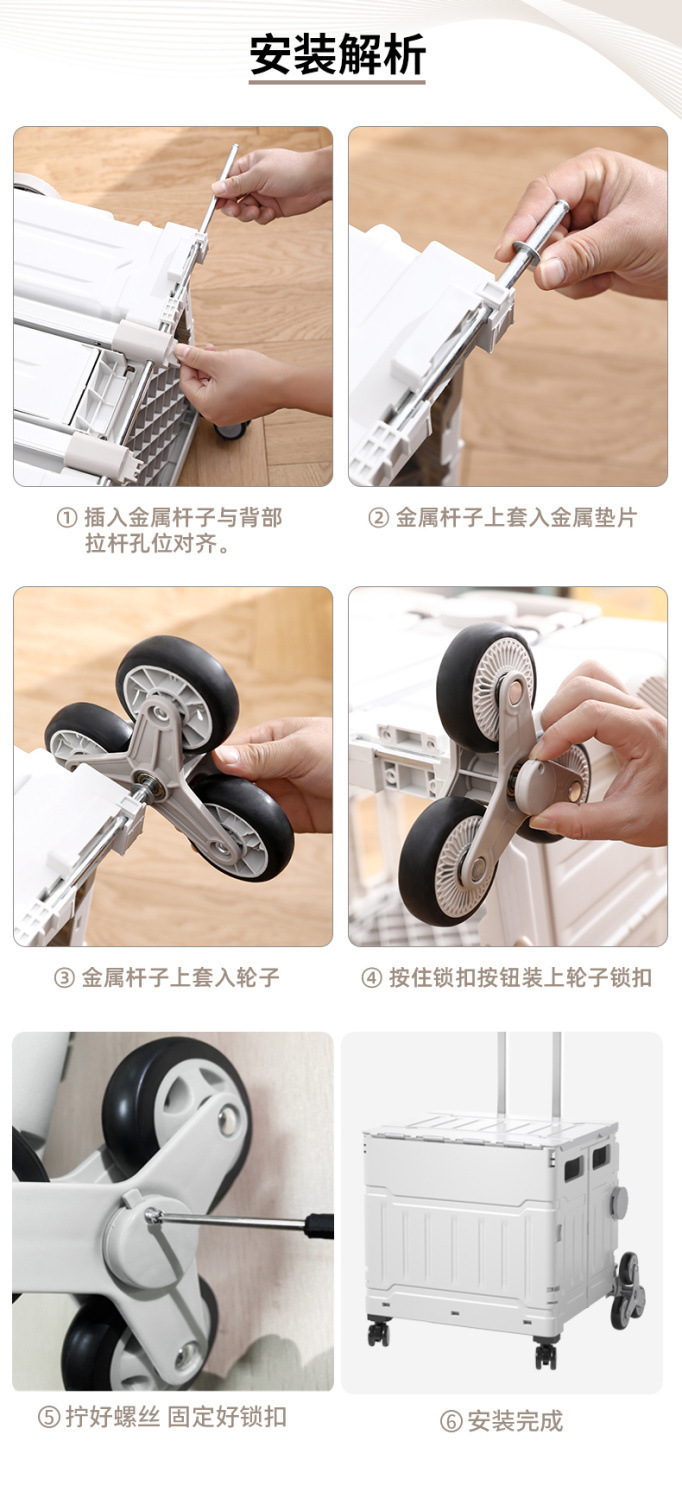 安装解析

① 插入金属杆子与背部拉杆孔位对齐。

② 金属杆子上套入金属垫片

③ 金属杆子上套入轮子

④ 按住锁扣按钮装上轮子锁扣

⑤ 拧好螺丝 固定好锁扣

⑥ 安装完成