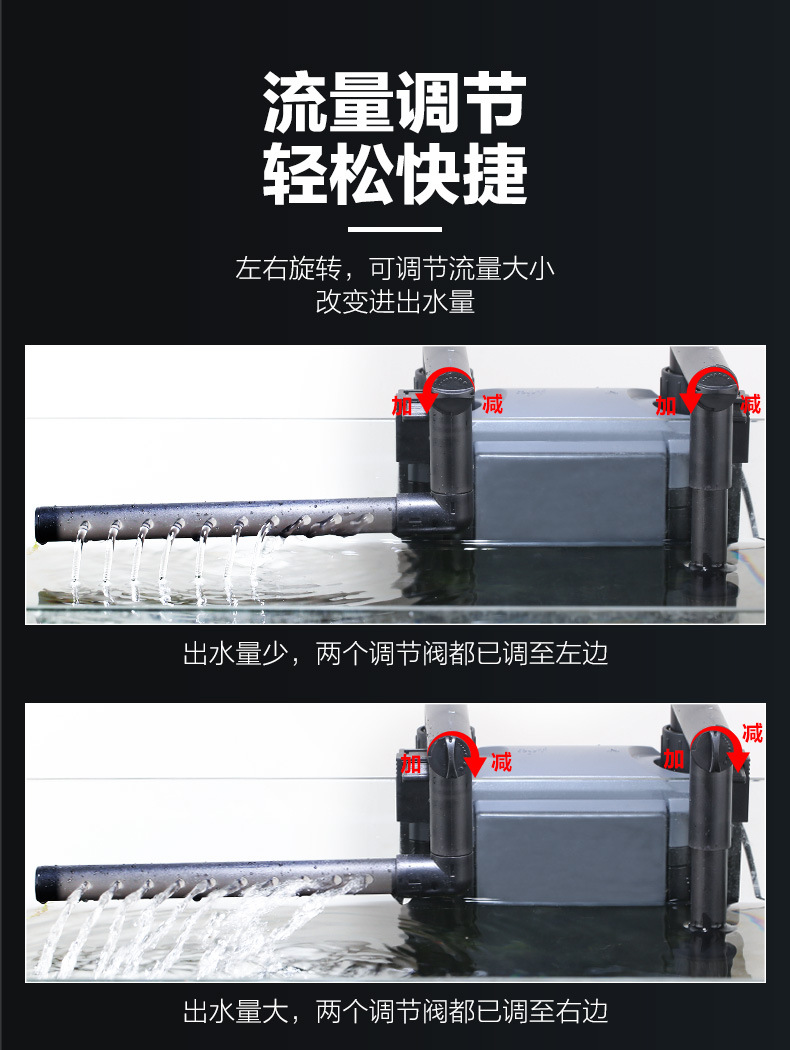 流量调节
轻松快捷

左右旋转，可调节流量大小
改变进出水量

加 减 加 减

出水量少，两个调节阀都已调至左边

加 减 加 减

出水量大，两个调节阀都已调至右边