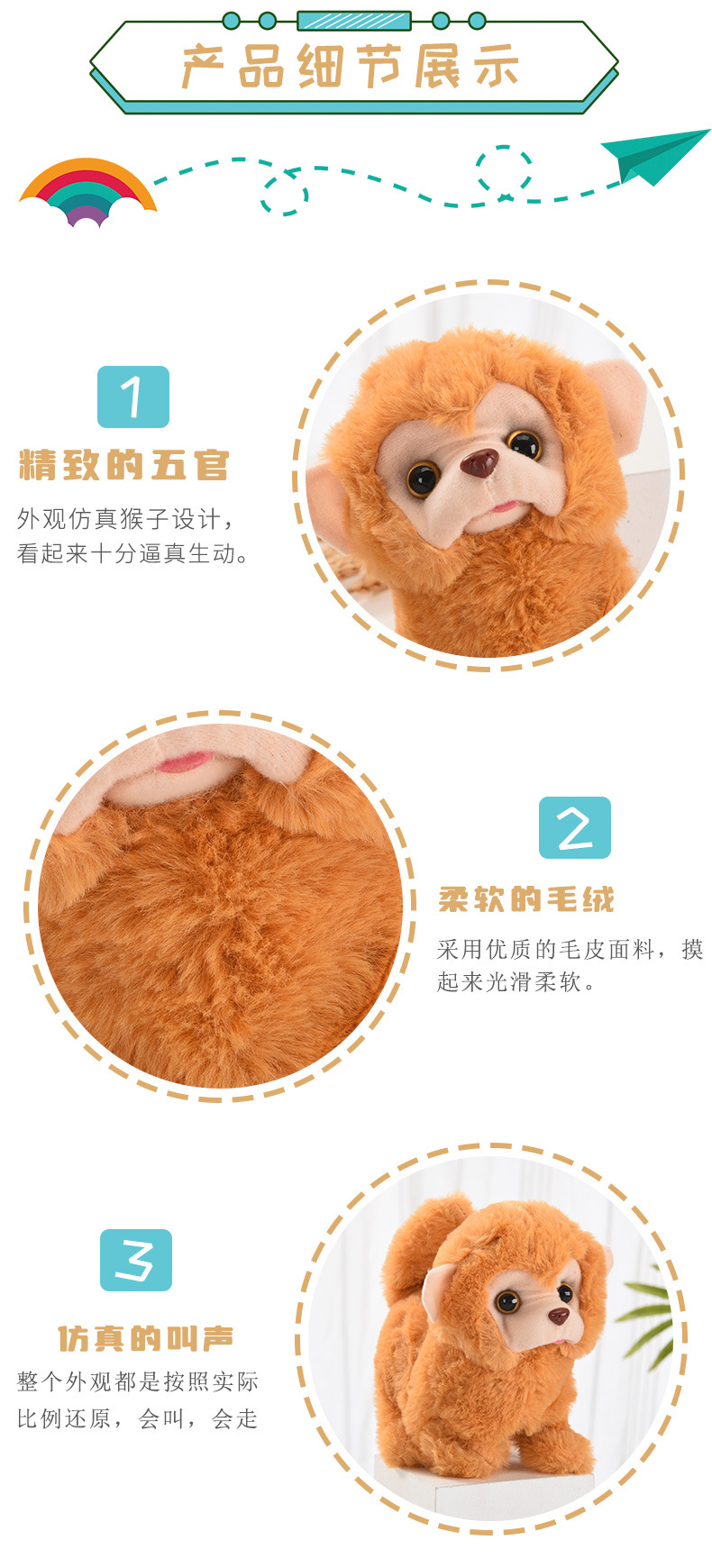 产品细节展示

1

精致的五官

外观仿真猴子设计，看起来十分逼真生动。

2

柔软的毛绒

采用优质的毛皮面料，摸起来光滑柔软。

3

仿真的叫声

整个外观都是按照实际比例还原，会叫，会走