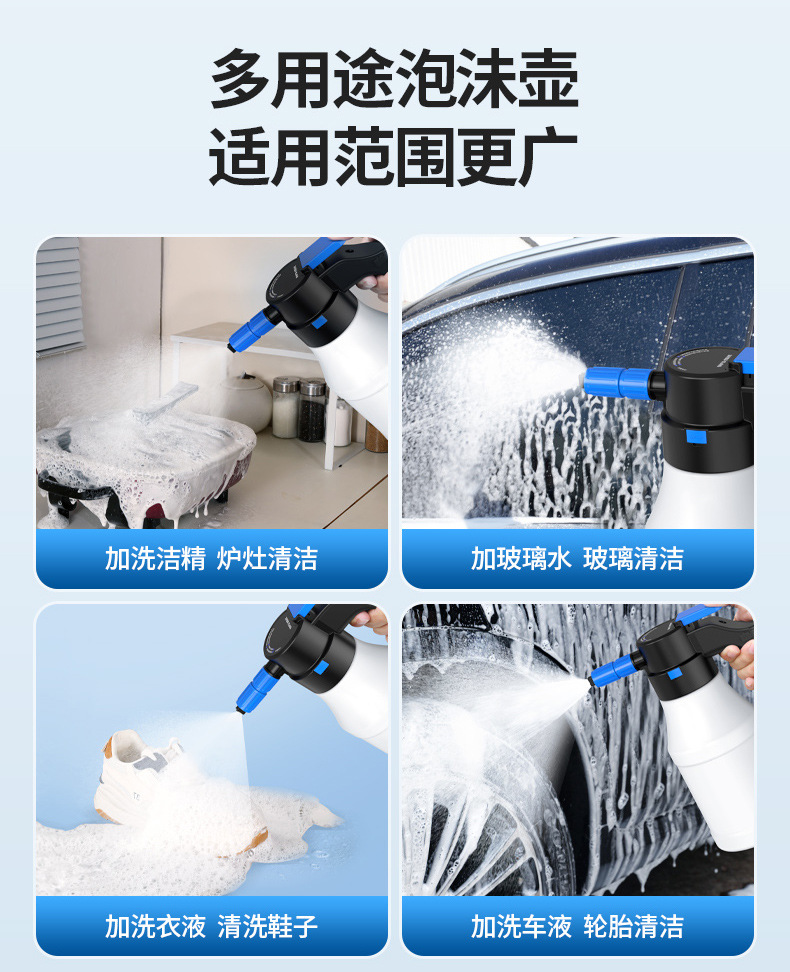 多用途泡沫壶
适用范围更广

加洗洁精 炉灶清洁

加玻璃水 玻璃清洁

加洗衣液 清洗鞋子

加洗车液 轮胎清洁