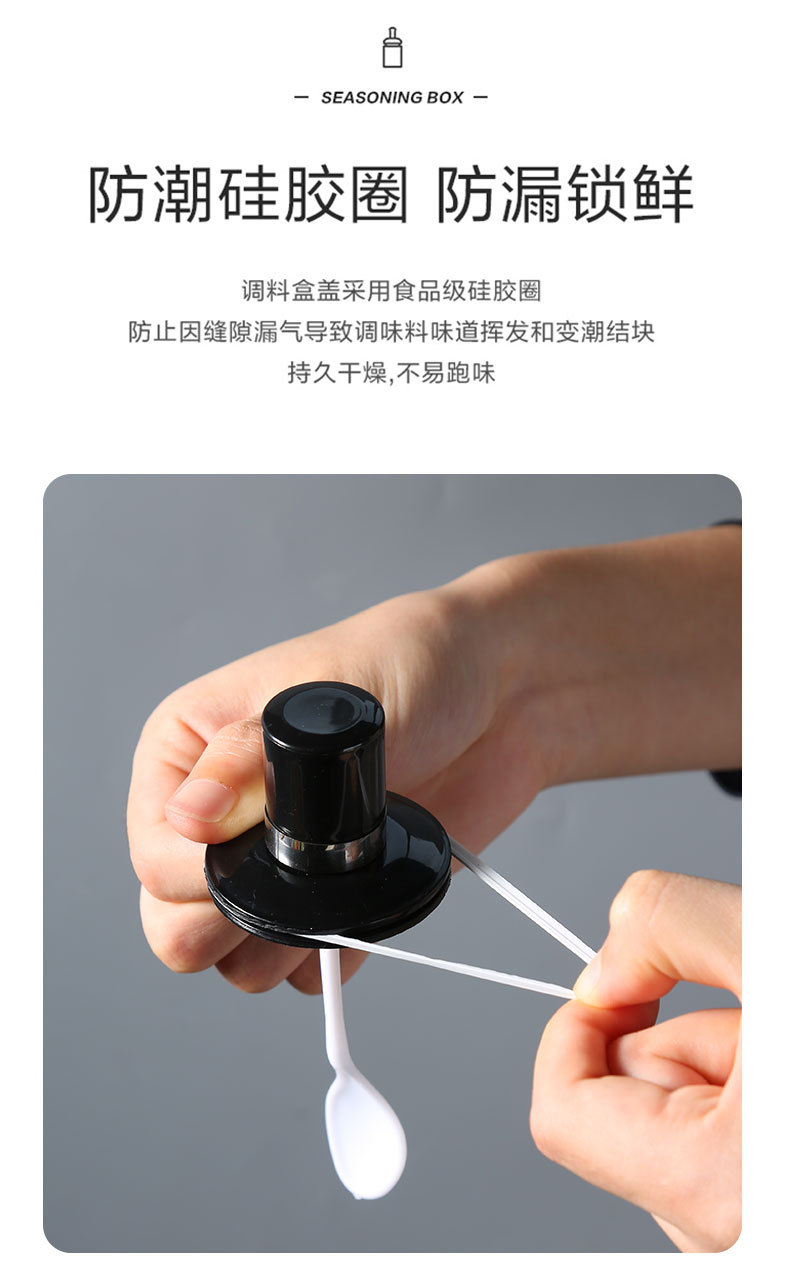 — SEASONING BOX —

防潮硅胶圈 防漏锁鲜

调料盒盖采用食品级硅胶圈
防止因缝隙漏气导致调味料味道挥发和变潮结块
持久干燥,不易跑味