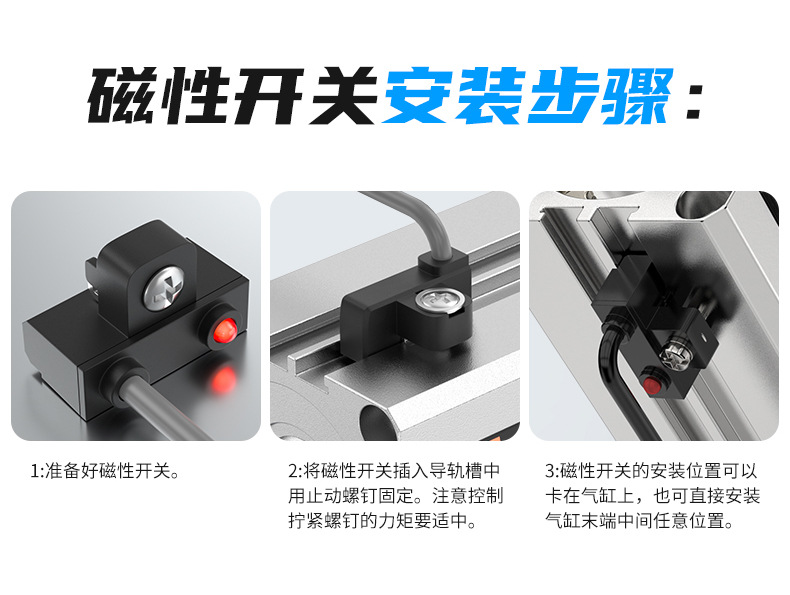 磁性开关安装步骤：

1:准备好磁性开关。

2:将磁性开关插入导轨槽中用止动螺钉固定。注意控制拧紧螺钉的力矩要适中。

3:磁性开关的安装位置可以卡在气缸上，也可直接安装气缸末端中间任意位置。