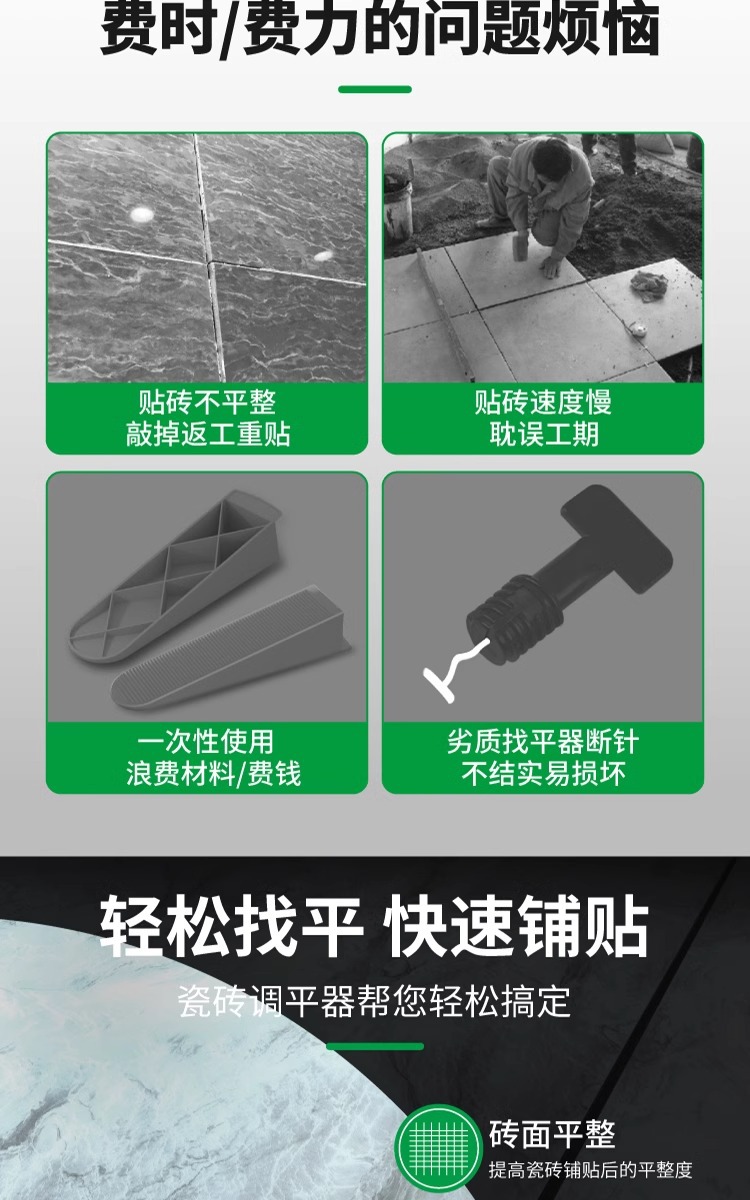 费时/费力的问题烦恼

贴砖不平整
敲掉返工重贴

贴砖速度慢
耽误工期

一次性使用
浪费材料/费钱

劣质找平器断针
不结实易损坏

轻松找平 快速铺贴

瓷砖调平器帮您轻松搞定

砖面平整
提高瓷砖铺贴后的平整度