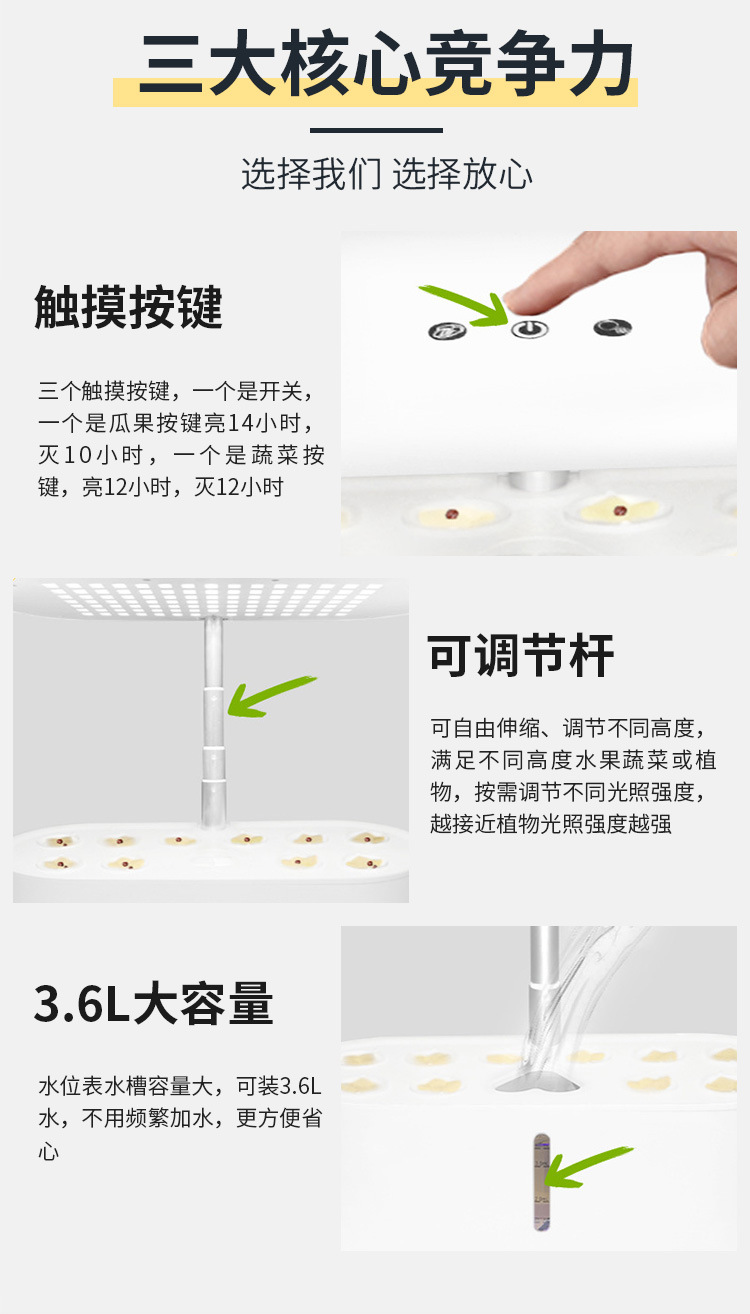 三大核心竞争力

选择我们 选择放心

触摸按键

三个触摸按键，一个是开关，一个是瓜果按键亮14小时，灭10小时，一个是蔬菜按键，亮12小时，灭12小时

可调节杆

可自由伸缩、调节不同高度，满足不同高度水果蔬菜或植物，按需调节不同光照强度，越接近植物光照强度越强

3.6L大容量

水位表水槽容量大，可装3.6L水，不用频繁加水，更方便省心