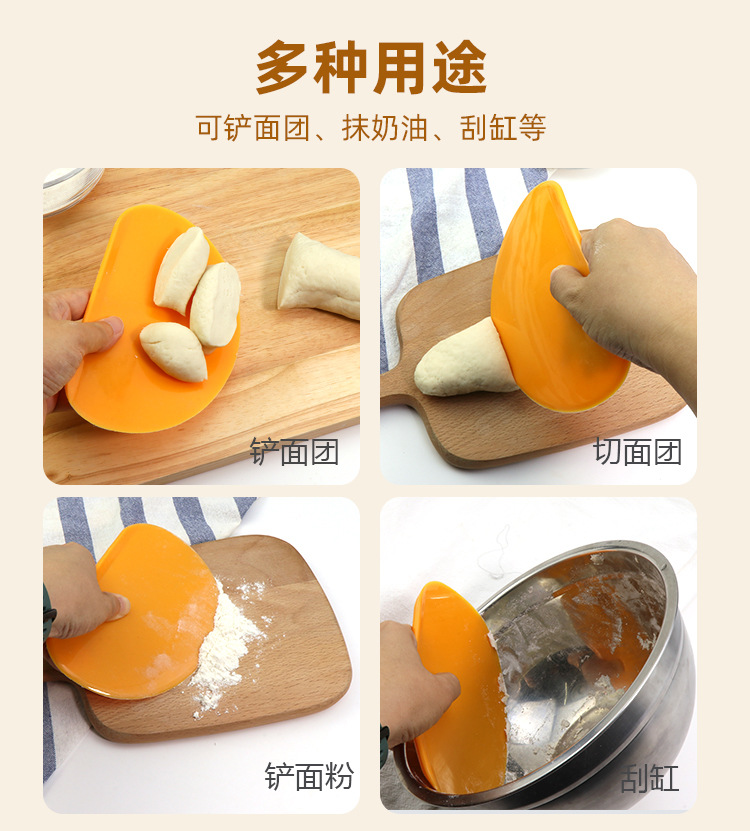 多种用途

可铲面团、抹奶油、刮缸等

铲面团

切面团

铲面粉

刮缸