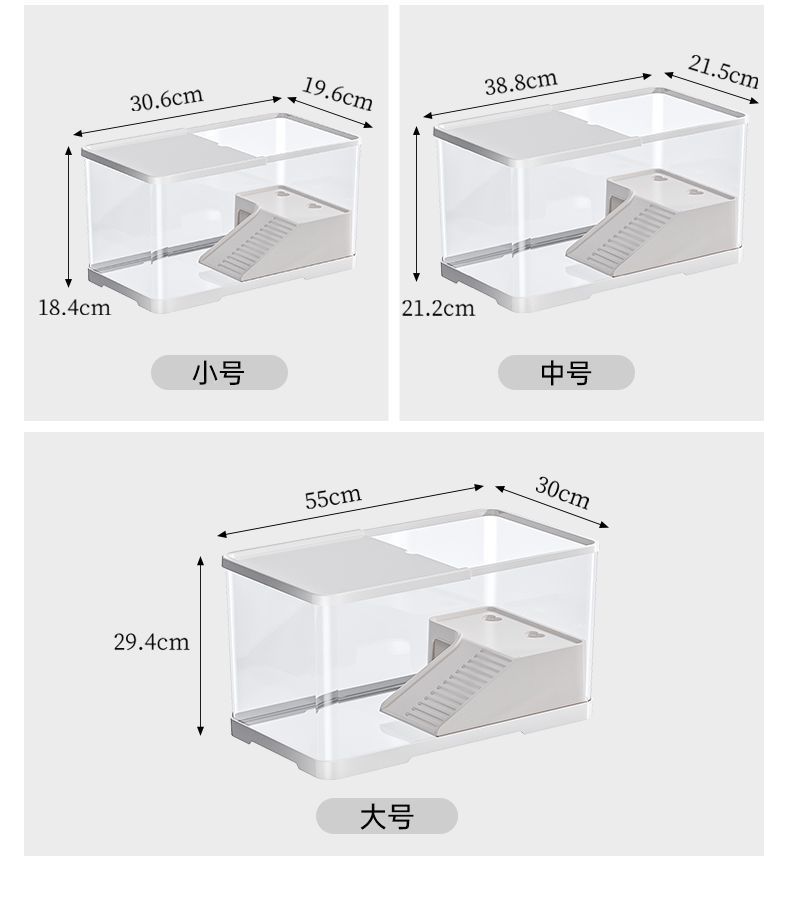 30.6cm
19.6cm
18.4cm
小号

38.8cm
21.5cm
21.2cm
中号

55cm
30cm
29.4cm
大号