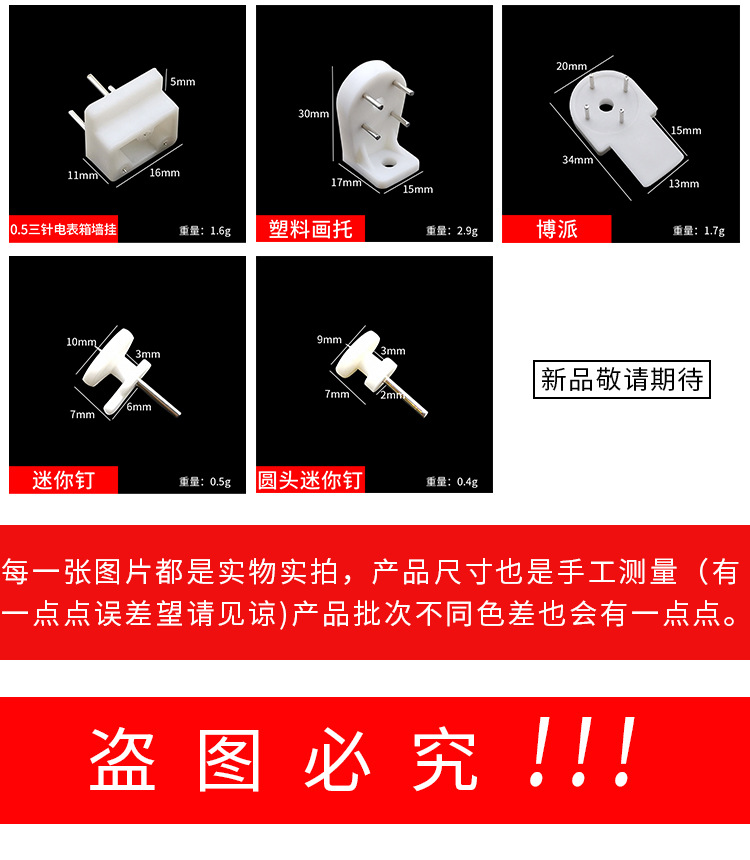 5mm
11mm
16mm
0.5三针电表箱墙挂
重量：1.6g

30mm
17mm
15mm
塑料画托
重量：2.9g

20mm
15mm
34mm
13mm
博派
重量：1.7g

10mm
3mm
7mm
6mm
迷你钉
重量：0.5g

9mm
3mm
7mm
2mm
圆头迷你钉
重量：0.4g

新品敬请期待

每一张图片都是实物实拍，产品尺寸也是手工测量（有一点点误差望请见谅)产品批次不同色差也会有一点点。

盗图必究！！！