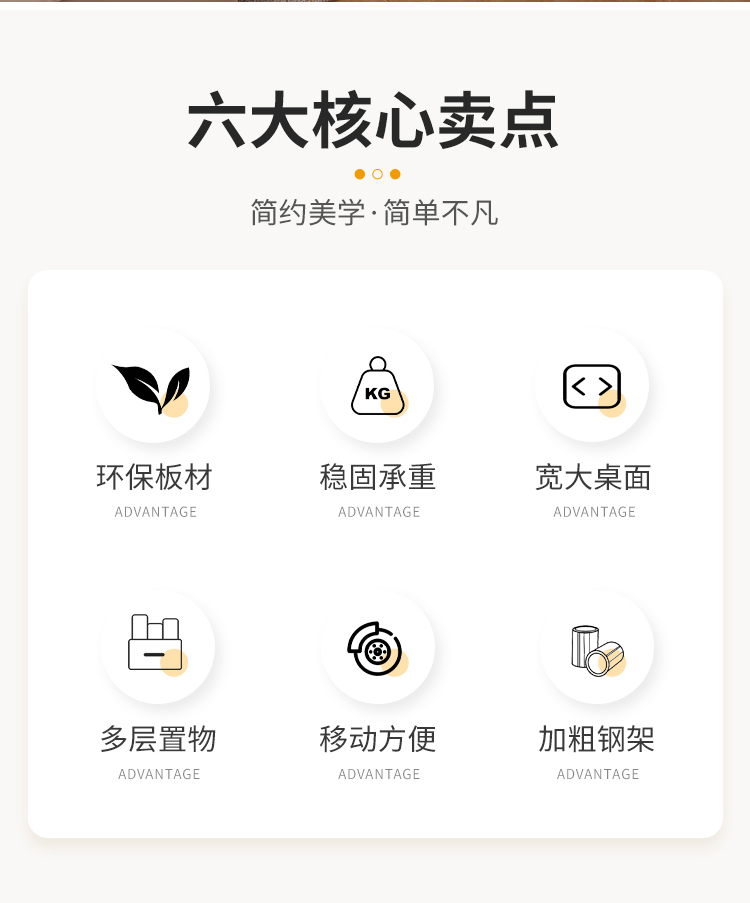 六大核心卖点

简约美学·简单不凡

KG

环保板材
ADVANTAGE

稳固承重
ADVANTAGE

宽大桌面
ADVANTAGE

多层置物
ADVANTAGE

移动方便
ADVANTAGE

加粗钢架
ADVANTAGE