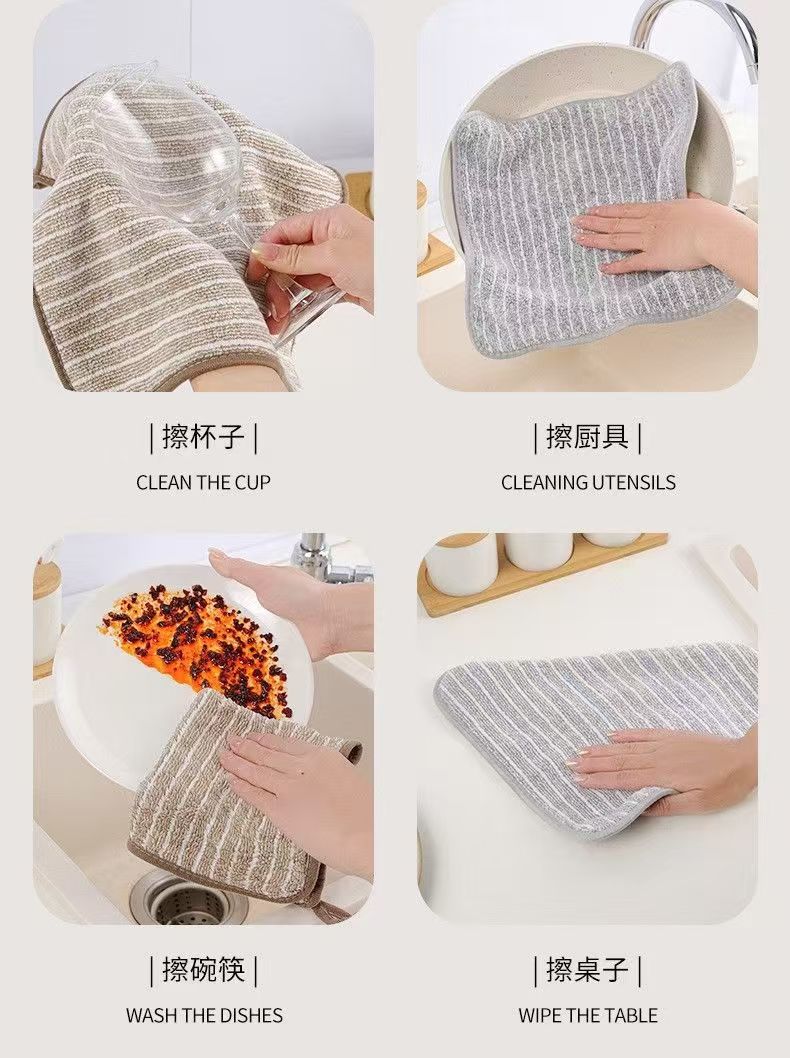 | 擦杯子 |
CLEAN THE CUP

| 擦厨具 |
CLEANING UTENSILS

| 擦碗筷 |
WASH THE DISHES

| 擦桌子 |
WIPE THE TABLE