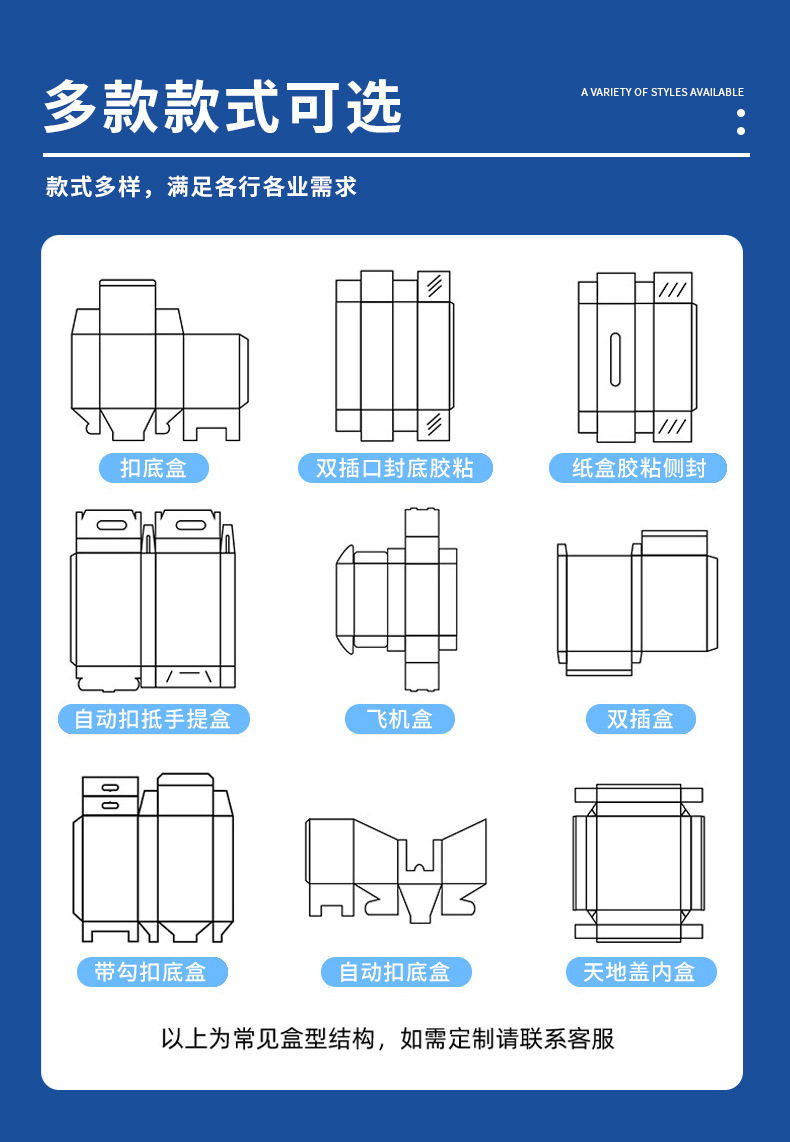 多款款式可选

A VARIETY OF STYLES AVAILABLE

款式多样，满足各行各业需求

扣底盒

双插口封底胶粘

纸盒胶粘侧封

自动扣抵手提盒

飞机盒

双插盒

带勾扣底盒

自动扣底盒

天地盖内盒

以上为常见盒型结构，如需定制请联系客服