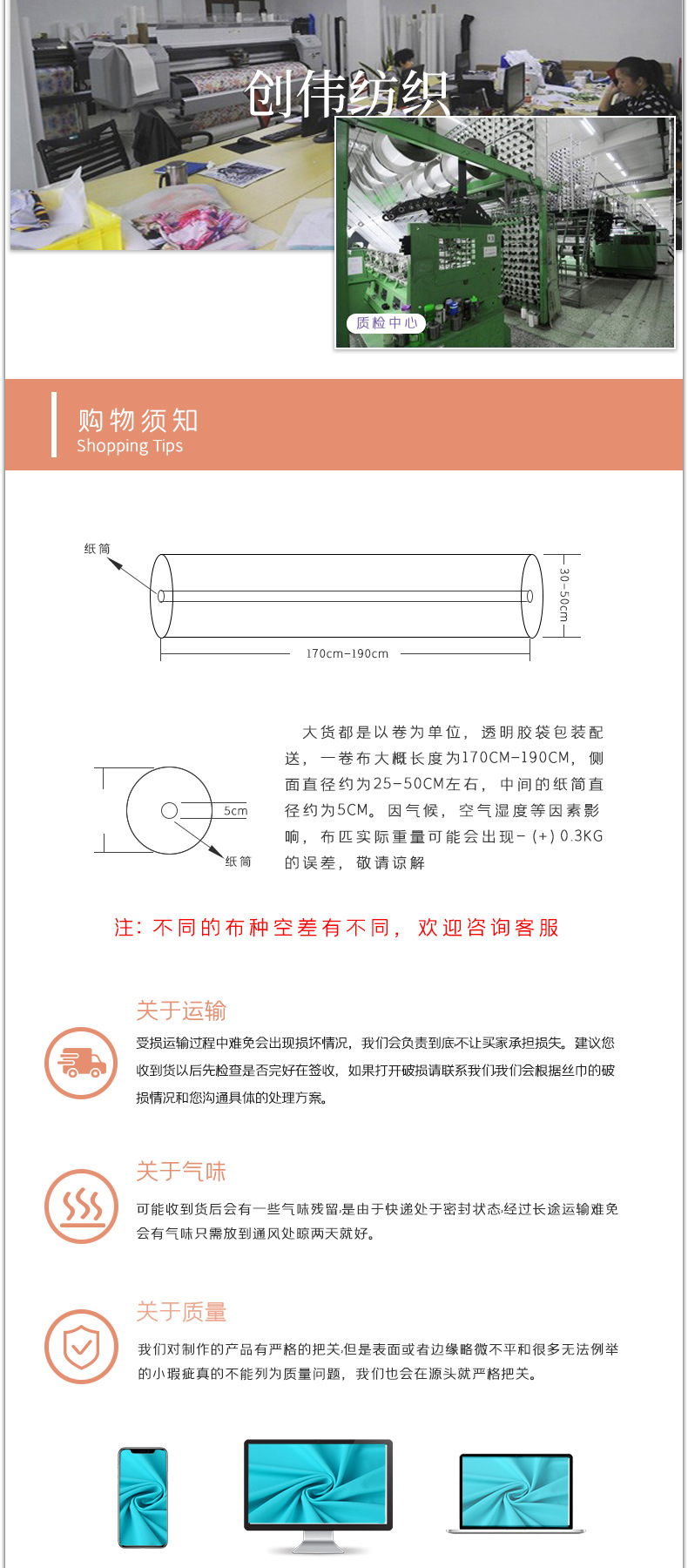 创伟纺织

质检中心

购物须知
Shopping Tips

纸筒

30-50cm

170cm-190cm

5cm

纸筒

大货都是以卷为单位，透明胶袋包装配送，一卷布大概长度为170CM-190CM，侧面直径约为25-50CM左右，中间的纸筒直径约为5CM。因气候，空气湿度等因素影响，布匹实际重量可能会出现-(+)0.3KG的误差，敬请谅解

注：不同的布种空差有不同，欢迎咨询客服

关于运输

受损运输过程中难免会出现损坏情况，我们会负责到底不让买家承担损失。建议您收到货以后先检查是否完好在签收，如果打开破损请联系我们我们会根据丝巾的破损情况和您沟通具体的处理方案。

关于气味

可能收到货后会有一些气味残留，是由于快递处于密封状态，经过长途运输难免会有气味只需放到通风处晾两天就好。

关于质量

我们对制作的产品有严格的把关，但是表面或者边缘略微不平和很多无法例举的小瑕疵真的不能列为质量问题，我们也会在源头就严格把关。