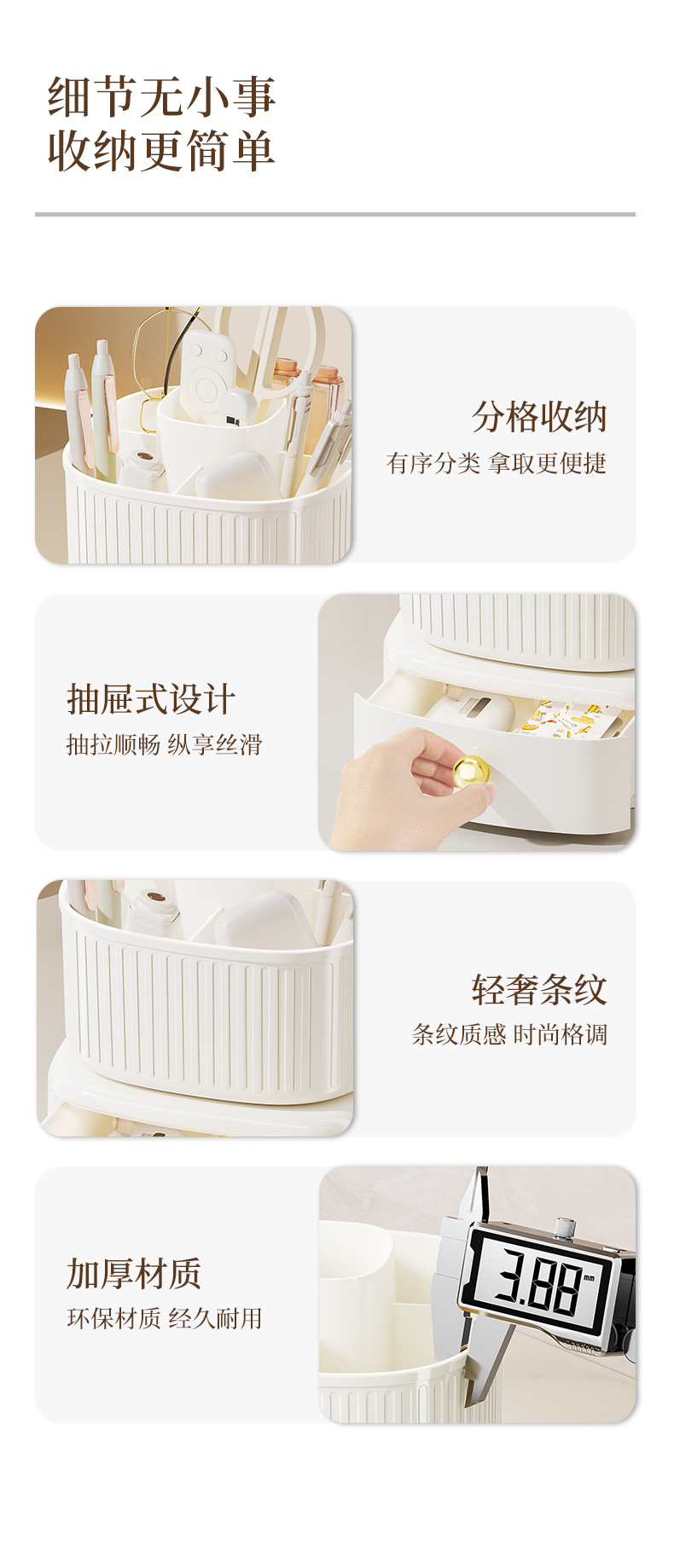 细节无小事
收纳更简单

分格收纳
有序分类 拿取更便捷

抽屉式设计
抽拉顺畅 纵享丝滑

轻奢条纹
条纹质感 时尚格调

加厚材质
环保材质 经久耐用

3.88 mm