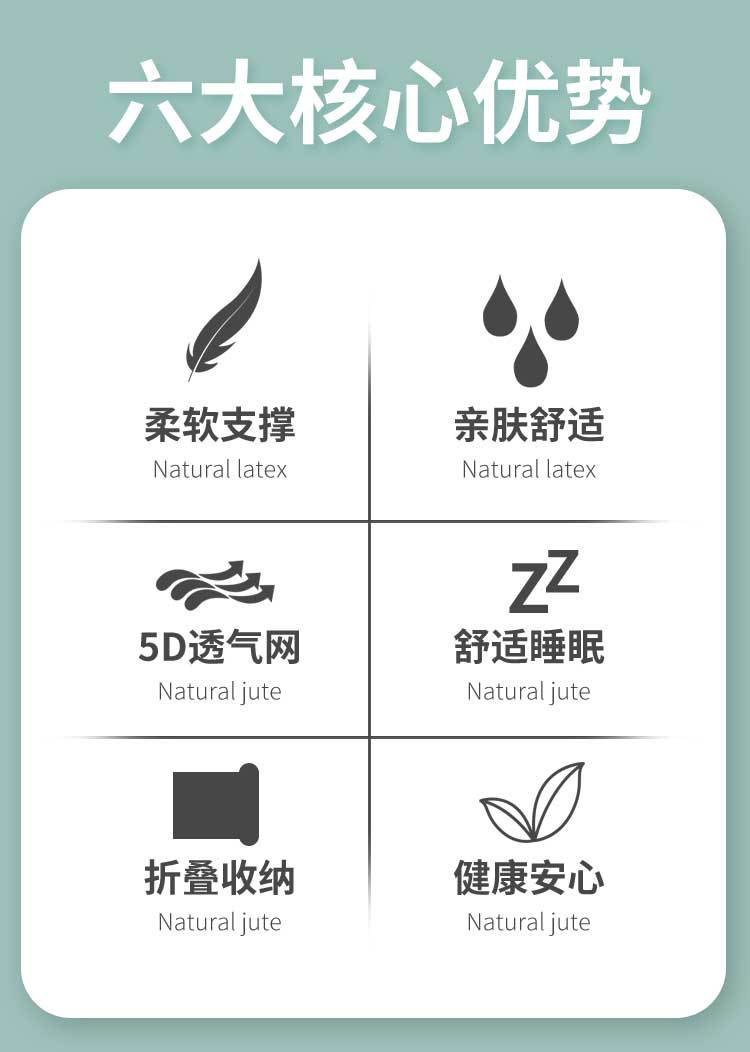 六大核心优势

柔软支撑
Natural latex

亲肤舒适
Natural latex

5D透气网
Natural jute

ZZ
舒适睡眠
Natural jute

折叠收纳
Natural jute

健康安心
Natural jute