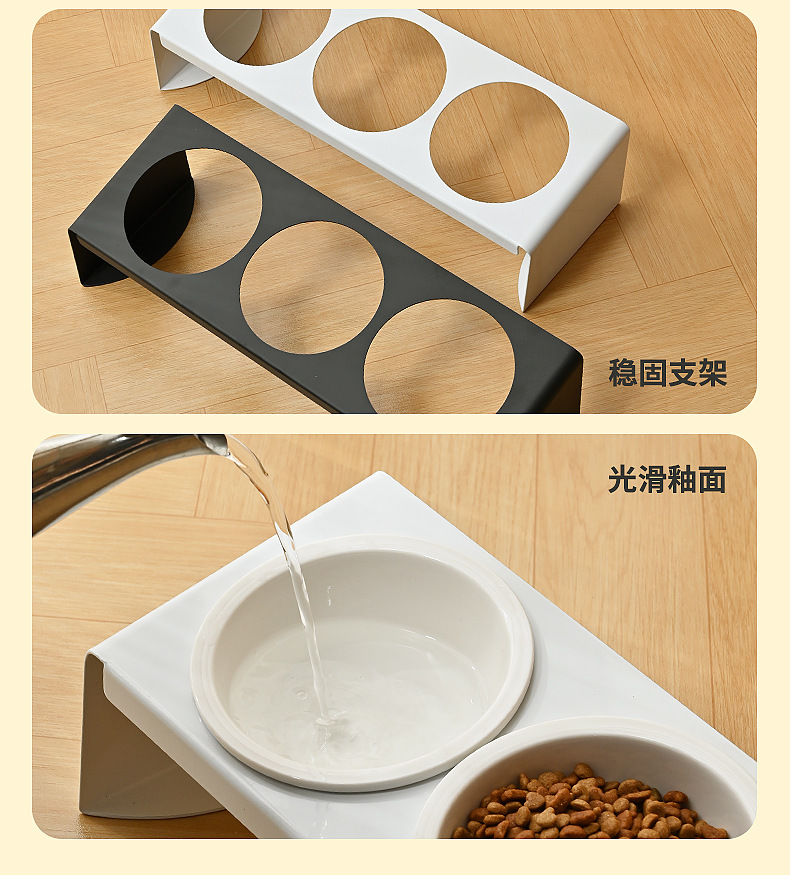 稳固支架

光滑釉面