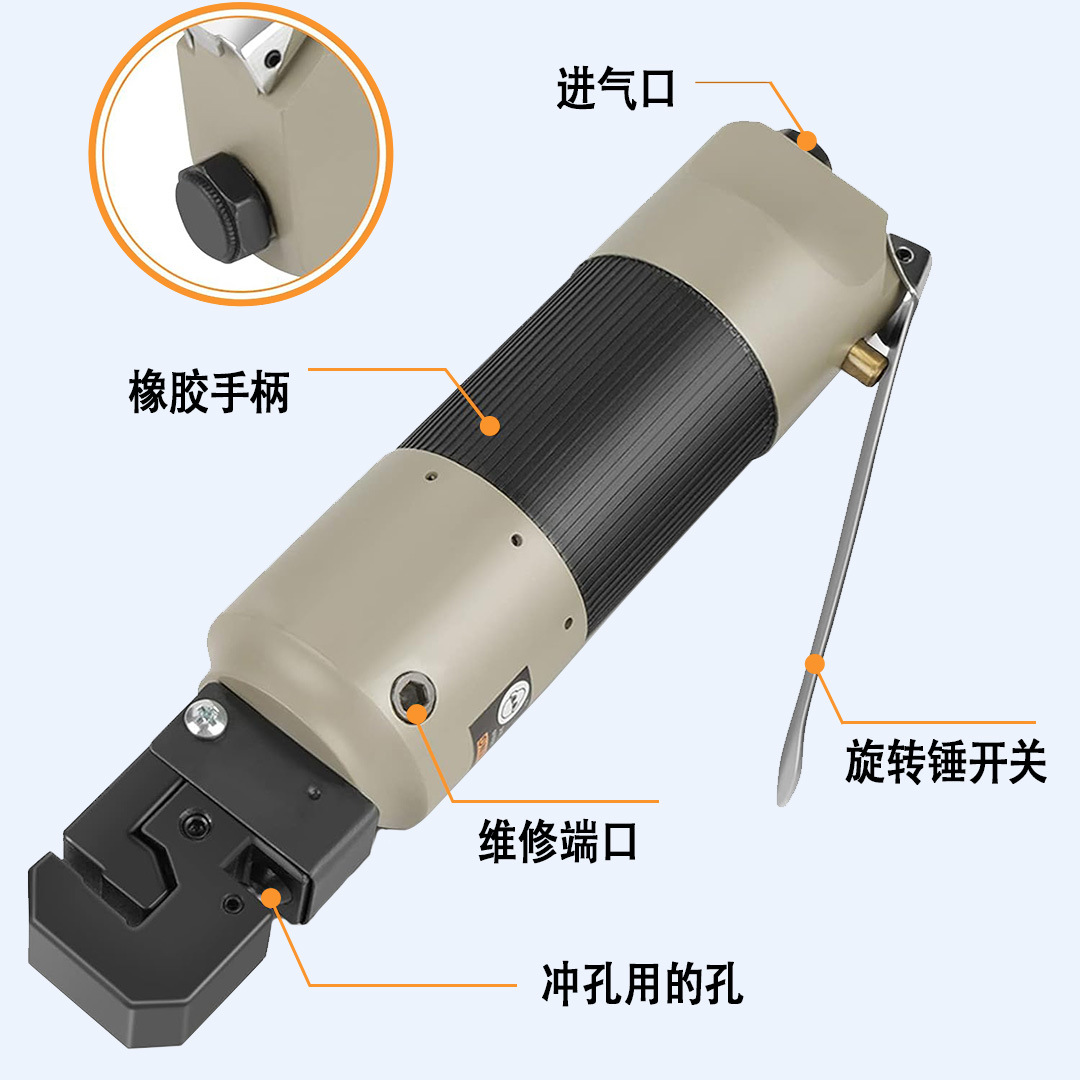 进气口

橡胶手柄

旋转锤开关

维修端口

冲孔用的孔